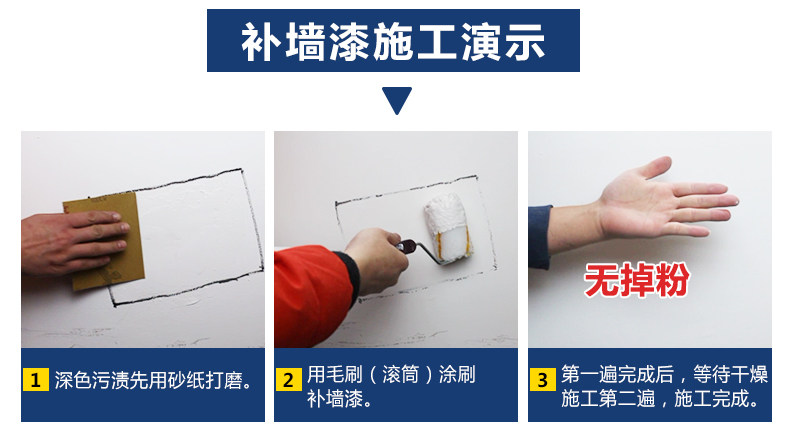 补墙漆施工演示

无掉粉

1 深色污渍先用砂纸打磨。

2 用毛刷（滚筒）涂刷补墙漆。

3 第一遍完成后，等待干燥施工第二遍，施工完成。