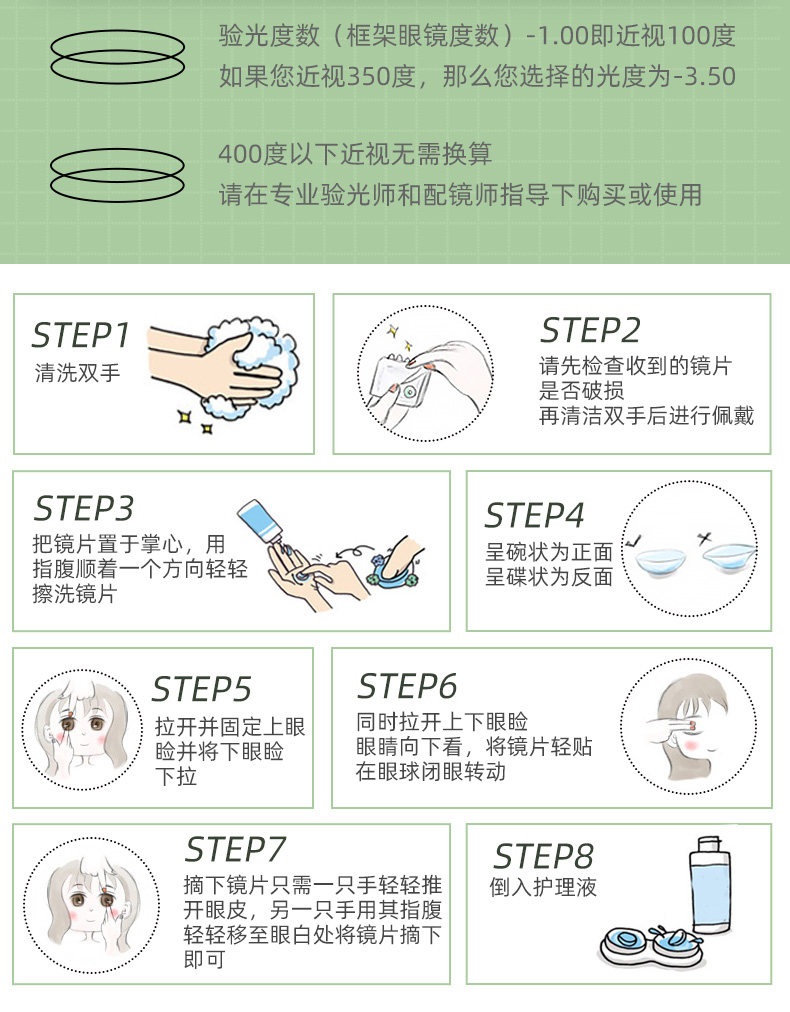 验光度数（框架眼镜度数）-1.00即近视100度
如果您近视350度，那么您选择的光度为-3.50

400度以下近视无需换算
请在专业验光师和配镜师指导下购买或使用

STEP1
清洗双手

STEP2
请先检查收到的镜片是否破损
再清洁双手后进行佩戴

STEP3
把镜片置于掌心，用指腹顺着一个方向轻轻擦洗镜片

STEP4
呈碗状为正面
呈碟状为反面

STEP5
拉开并固定上眼睑并将下眼睑下拉

STEP6
同时拉开上下眼睑
眼睛向下看，将镜片轻贴在眼球闭眼转动

STEP7
摘下镜片只需一只手轻轻推开眼皮，另一只手用其指腹轻轻移至眼白处将镜片摘下即可

STEP8
倒入护理液