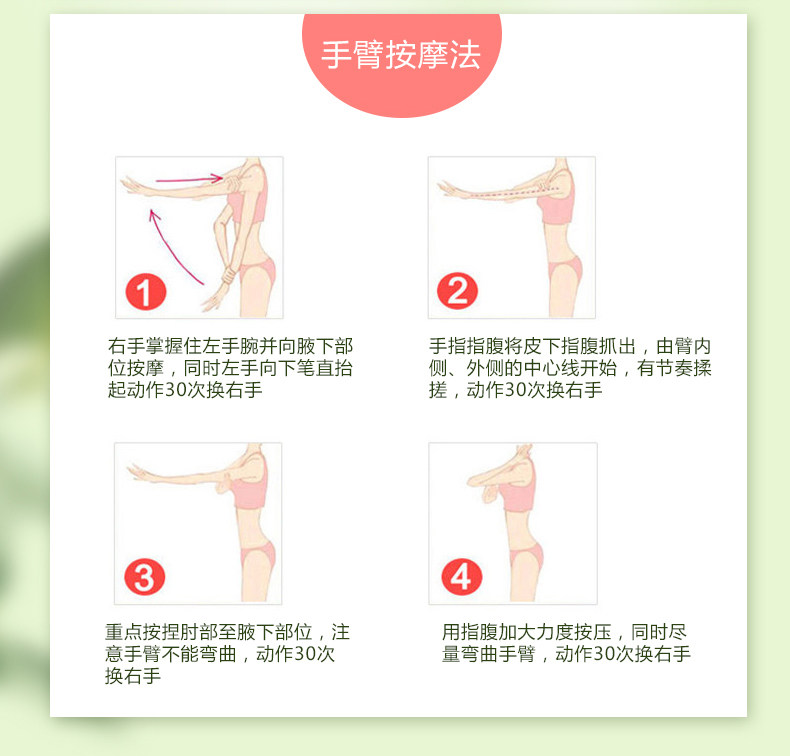 手臂按摩法

1

右手掌握住左手腕并向腋下部位按摩，同时左手向下笔直抬起动作30次换右手

2

手指指腹将皮下指腹抓出，由臂内侧、外侧的中心线开始，有节奏揉搓，动作30次换右手

3

重点按捏肘部至腋下部位，注意手臂不能弯曲，动作30次换右手

4

用指腹加大力度按压，同时尽量弯曲手臂，动作30次换右手