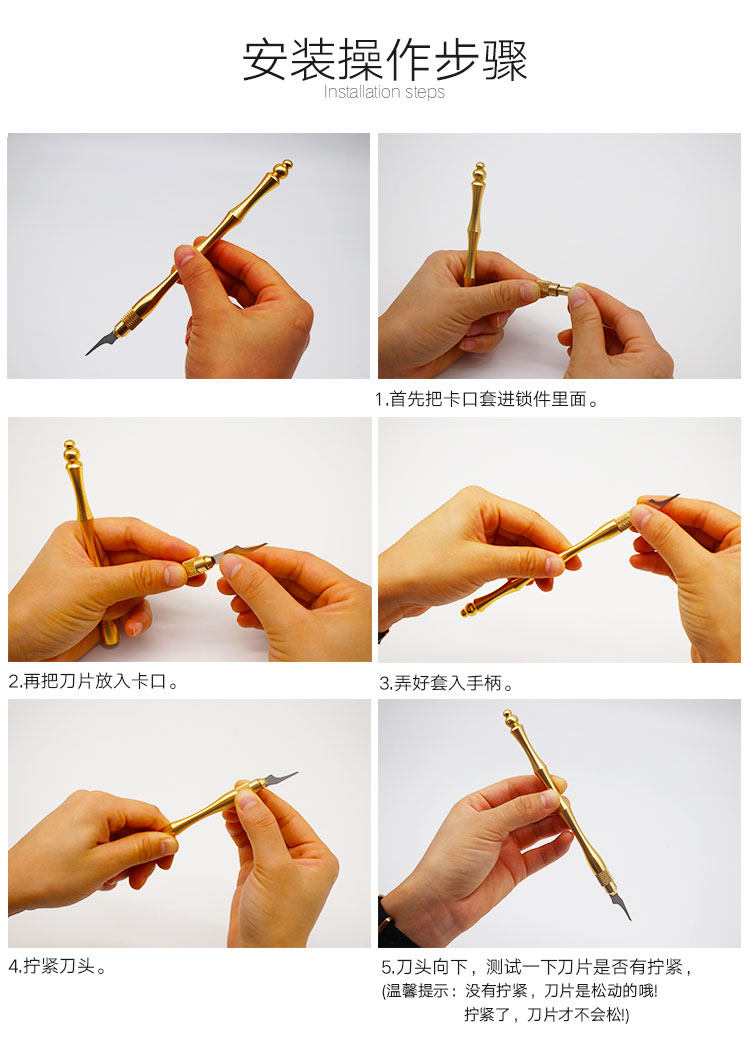 安装操作步骤
Installation steps

1.首先把卡口套进锁件里面。

2.再把刀片放入卡口。

3.弄好套入手柄。

4.拧紧刀头。

5.刀头向下，测试一下刀片是否有拧紧，
(温馨提示：没有拧紧，刀片是松动的哦!
拧紧了，刀片才不会松!)