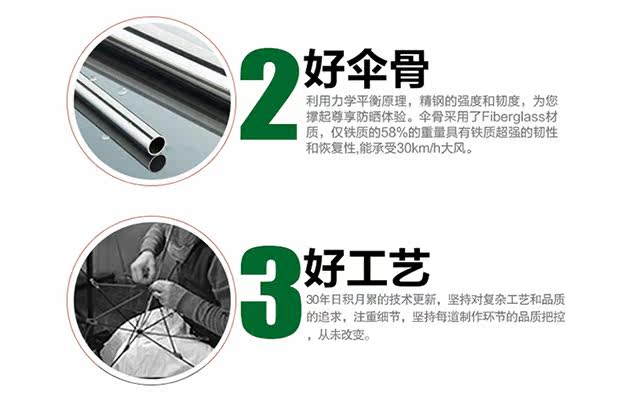 2 好伞骨

利用力学平衡原理，精钢的强度和韧度，为您撑起尊享防晒体验。伞骨采用了Fiberglass材质，仅铁质的58%的重量具有铁质超强的韧性和恢复性,能承受30km/h大风。

3 好工艺

30年日积月累的技术更新，坚持对复杂工艺和品质的追求，注重细节，坚持每道制作环节的品质把控，从未改变。