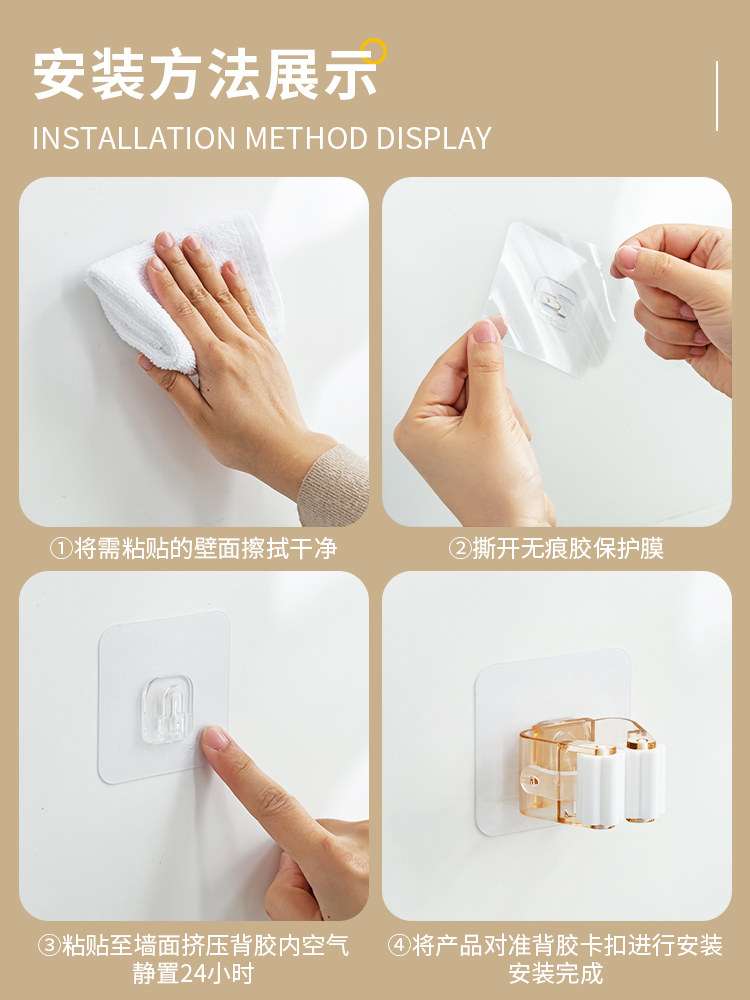 安装方法展示

INSTALLATION METHOD DISPLAY

①将需粘贴的壁面擦拭干净

②撕开无痕胶保护膜

③粘贴至墙面挤压背胶内空气
静置24小时

④将产品对准背胶卡扣进行安装
安装完成