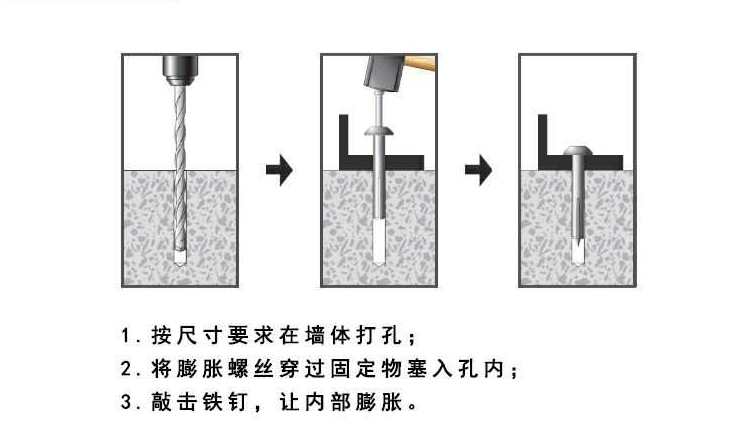 1. 按尺寸要求在墙体打孔；
2. 将膨胀螺丝穿过固定物塞入孔内；
3. 敲击铁钉，让内部膨胀。