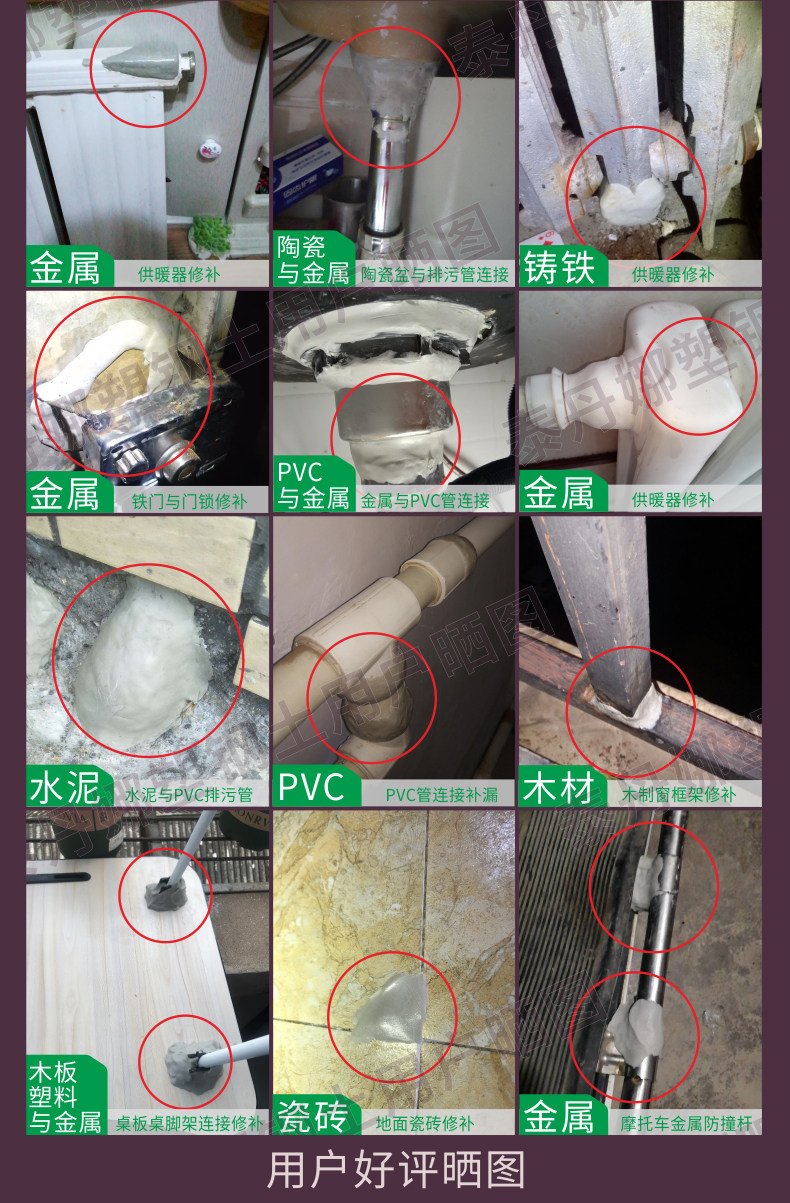 金属 供暖器修补

陶瓷与金属 陶瓷盆与排污管连接

铸铁 供暖器修补

金属 铁门与门锁修补

PVC与金属 金属与PVC管连接

金属 供暖器修补

水泥 水泥与PVC排污管

PVC PVC管连接补漏

木材 木制窗框架修补

木板塑料与金属 桌板桌脚架连接修补

瓷砖 地面瓷砖修补

金属 摩托车金属防撞杆

用户好评晒图