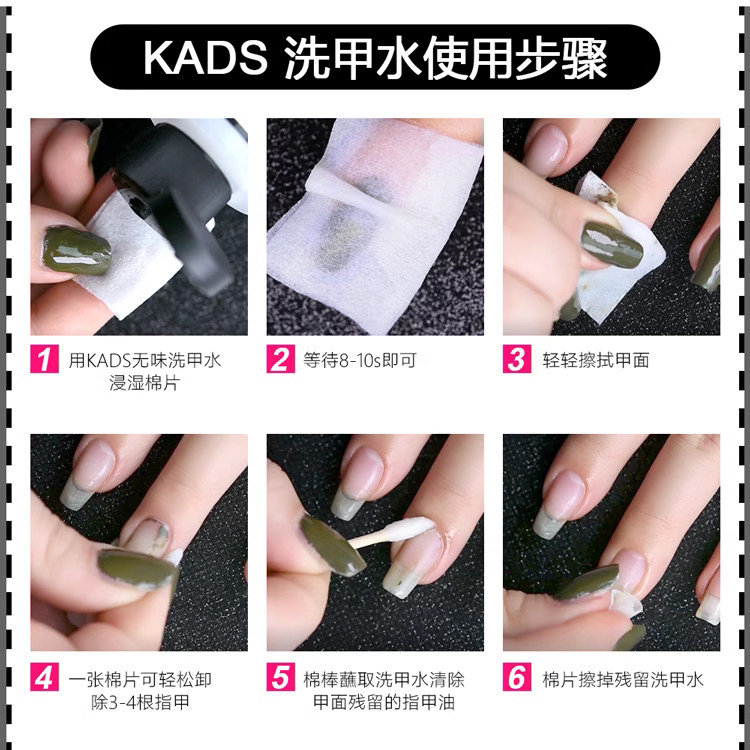 KADS 洗甲水使用步骤

1 用KADS无味洗甲水浸湿棉片

2 等待8-10s即可

3 轻轻擦拭甲面

4 一张棉片可轻松卸除3-4根指甲

5 棉棒蘸取洗甲水清除甲面残留的指甲油

6 棉片擦掉残留洗甲水