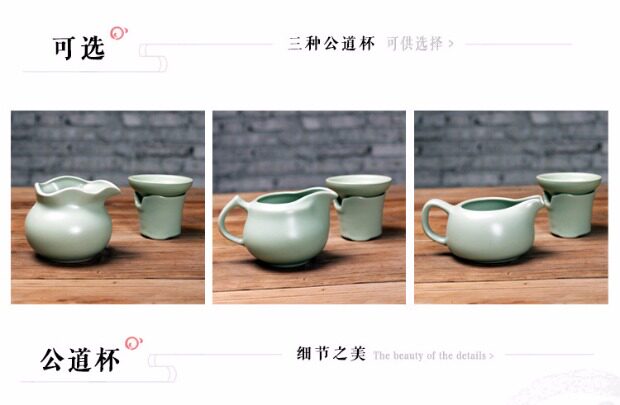 可选

三种公道杯 可供选择 >

公道杯

细节之美 The beauty of the details >