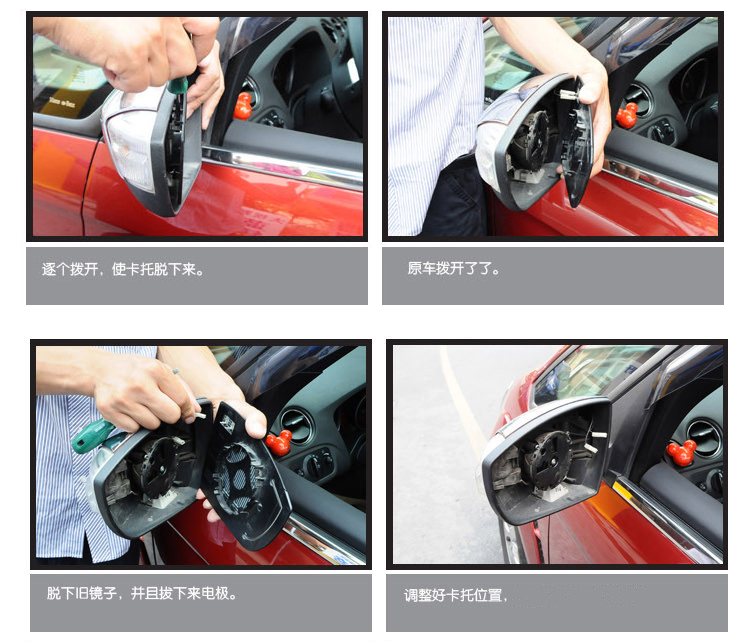 逐个拨开，使卡托脱下来。

原车拨开了了。

脱下旧镜子，并且拔下来电极。

调整好卡托位置，