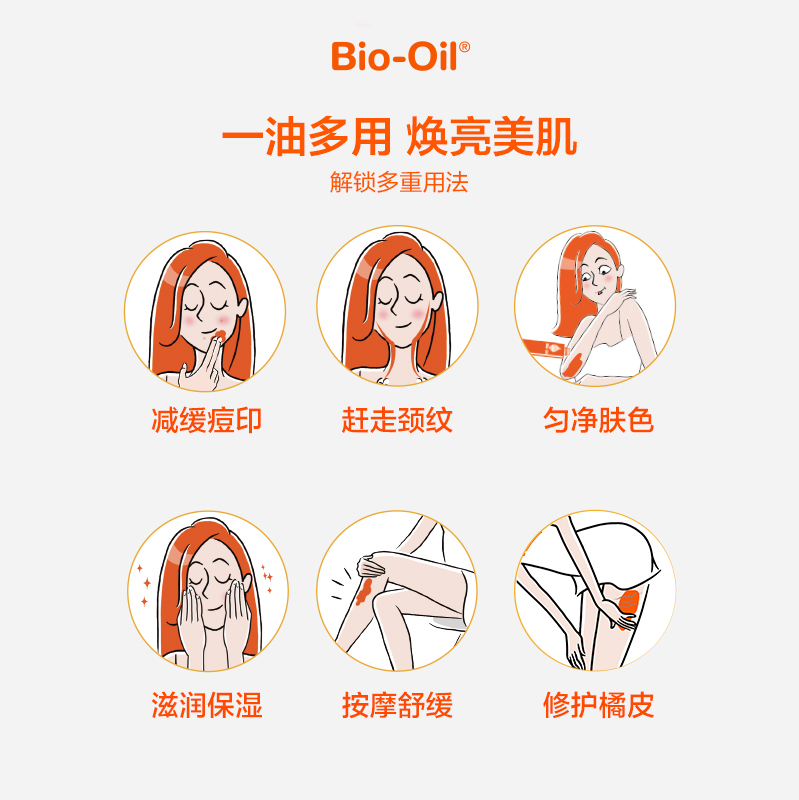 Bio-Oil®

一油多用 焕亮美肌
解锁多重用法

减缓痘印

赶走颈纹

匀净肤色

滋润保湿

按摩舒缓

修护橘皮