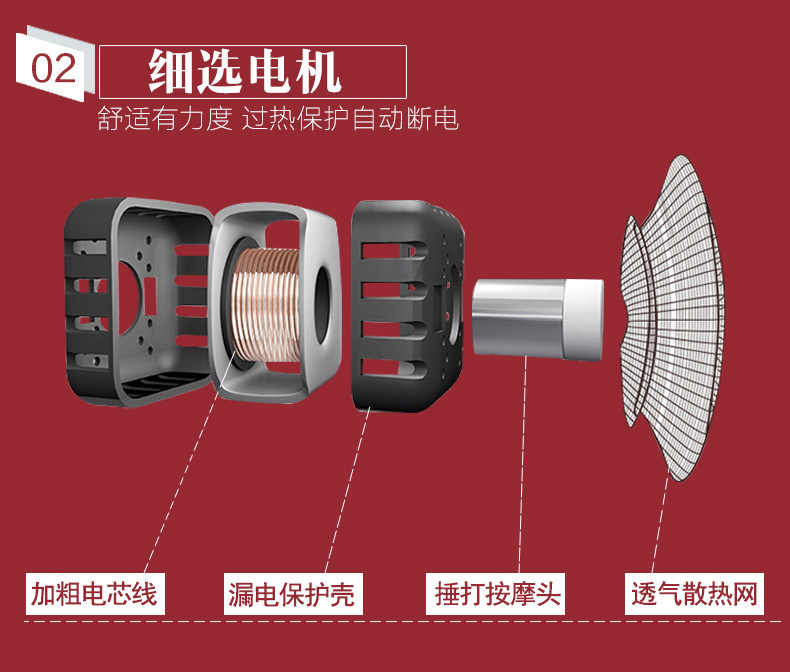 02 细选电机

舒适有力度 过热保护自动断电

加粗电芯线

漏电保护壳

捶打按摩头

透气散热网