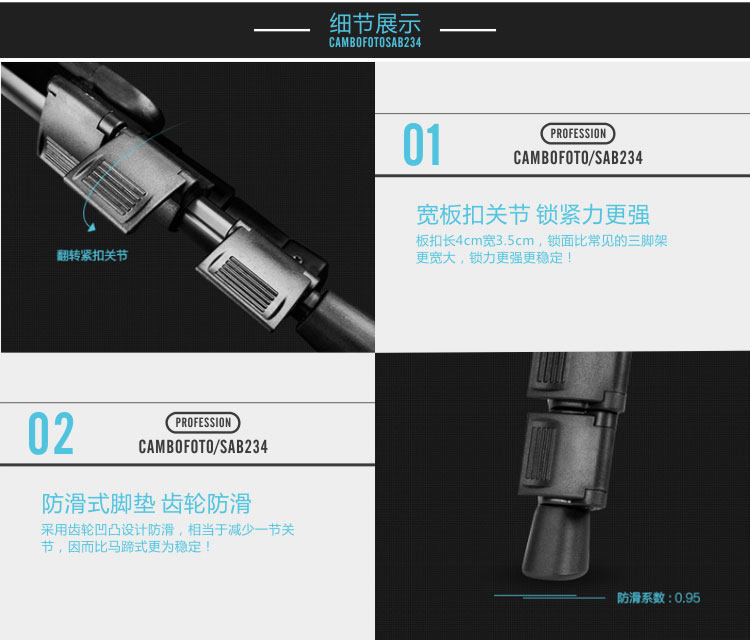 细节展示
CAMBOFOTOSAB234

翻转紧扣关节

01
PROFESSION
CAMBOFOTO/SAB234

宽板扣关节 锁紧力更强
板扣长4cm宽3.5cm，锁面比常见的三脚架更宽大，锁力更强更稳定！

02
PROFESSION
CAMBOFOTO/SAB234

防滑式脚垫 齿轮防滑
采用齿轮凹凸设计防滑，相当于减少一节关节，因而比马蹄式更为稳定！

防滑系数：0.95