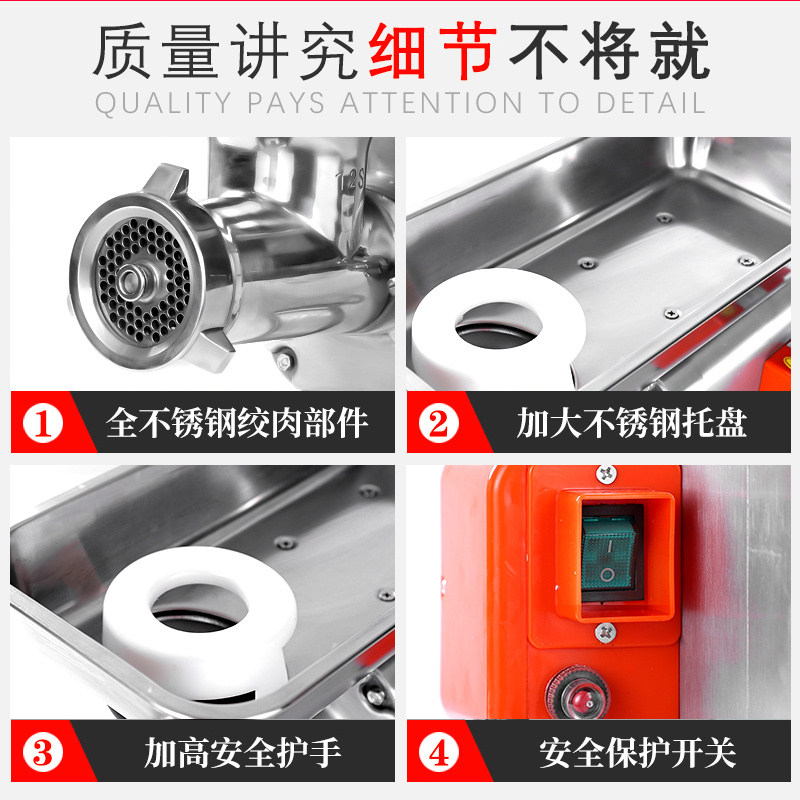 质量讲究细节不将就
QUALITY PAYS ATTENTION TO DETAIL

12S

1 全不锈钢绞肉部件

2 加大不锈钢托盘

3 加高安全护手

I
O

4 安全保护开关