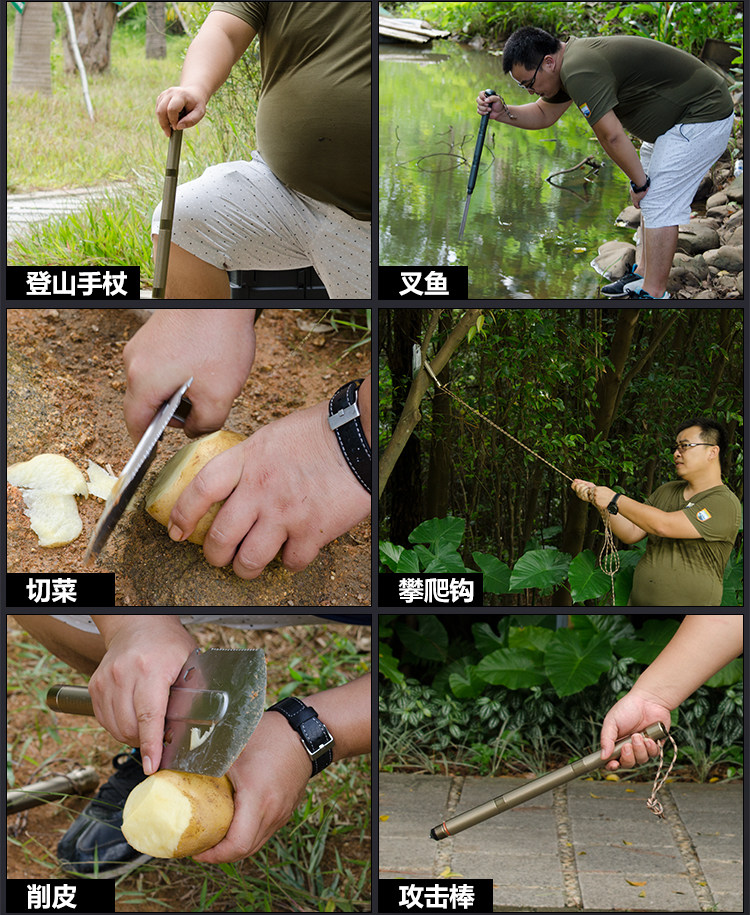 登山手杖

叉鱼

切菜

攀爬钩

削皮

攻击棒