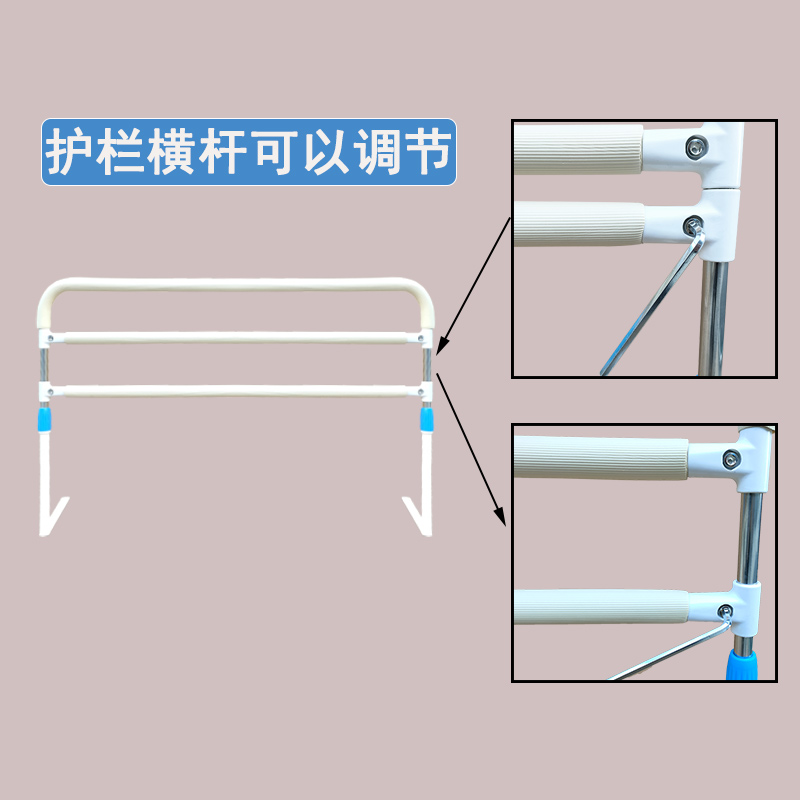 护栏横杆可以调节