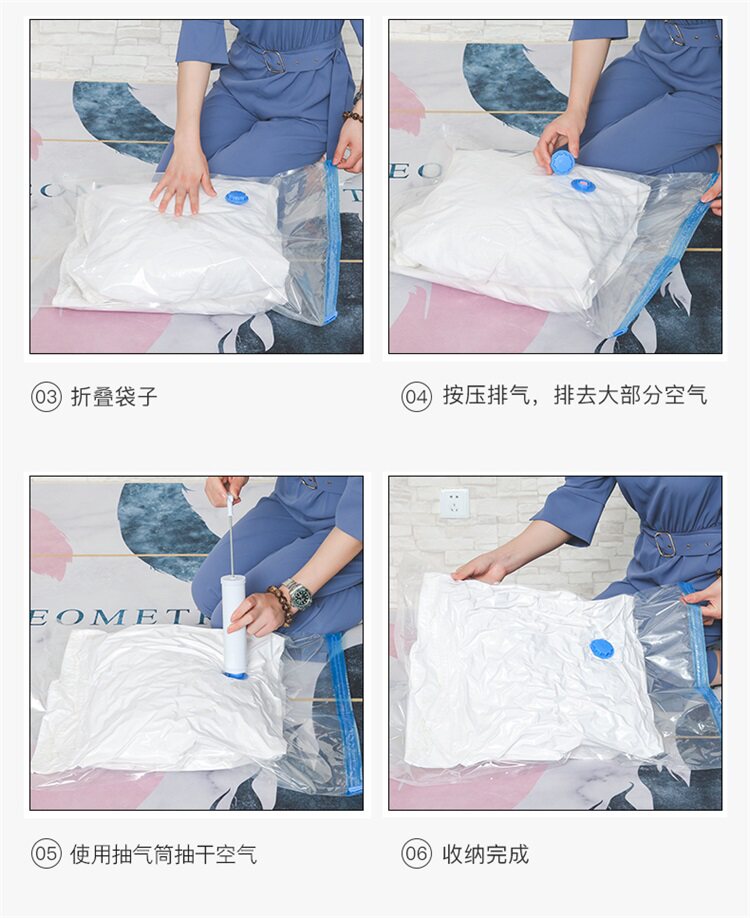 03 折叠袋子

04 按压排气，排去大部分空气

05 使用抽气筒抽干空气

06 收纳完成