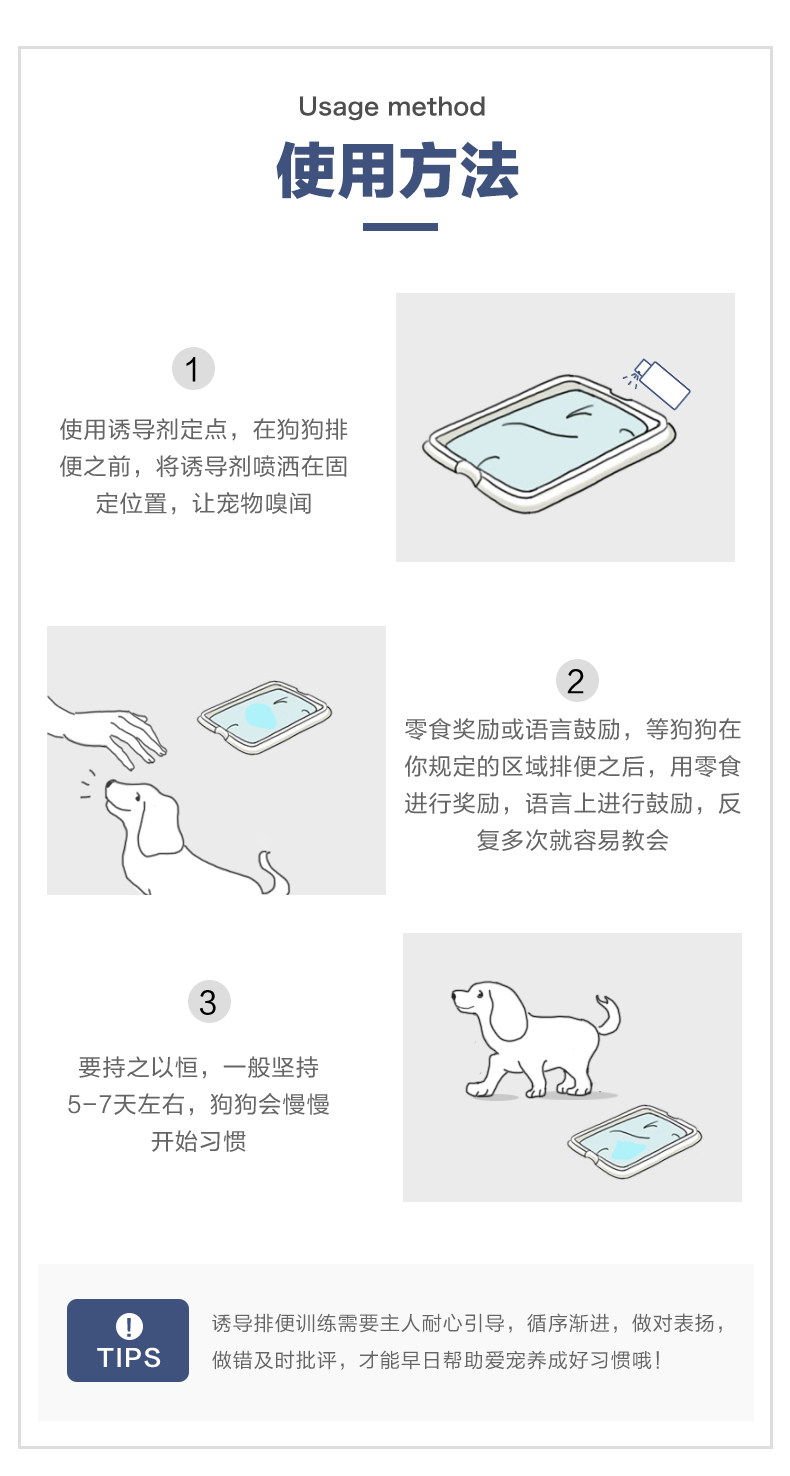 Usage method

使用方法

1

使用诱导剂定点，在狗狗排便之前，将诱导剂喷洒在固定位置，让宠物嗅闻

2

零食奖励或语言鼓励，等狗狗在你规定的区域排便之后，用零食进行奖励，语言上进行鼓励，反复多次就容易教会

3

要持之以恒，一般坚持5-7天左右，狗狗会慢慢开始习惯

!
TIPS

诱导排便训练需要主人耐心引导，循序渐进，做对表扬，做错及时批评，才能早日帮助爱宠养成好习惯哦！