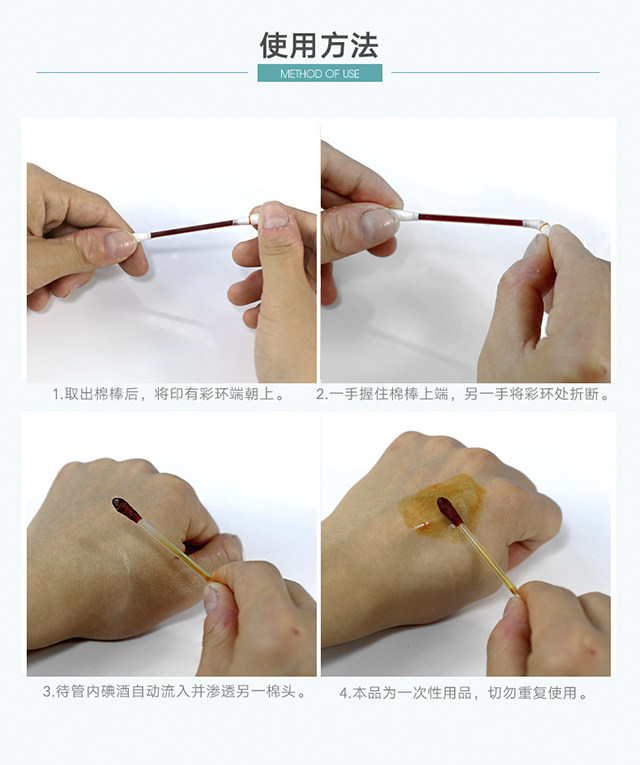 使用方法

METHOD OF USE

1.取出棉棒后，将印有彩环端朝上。

2.一手握住棉棒上端，另一手将彩环处折断。

3.待管内碘酒自动流入并渗透另一棉头。

4.本品为一次性用品，切勿重复使用。