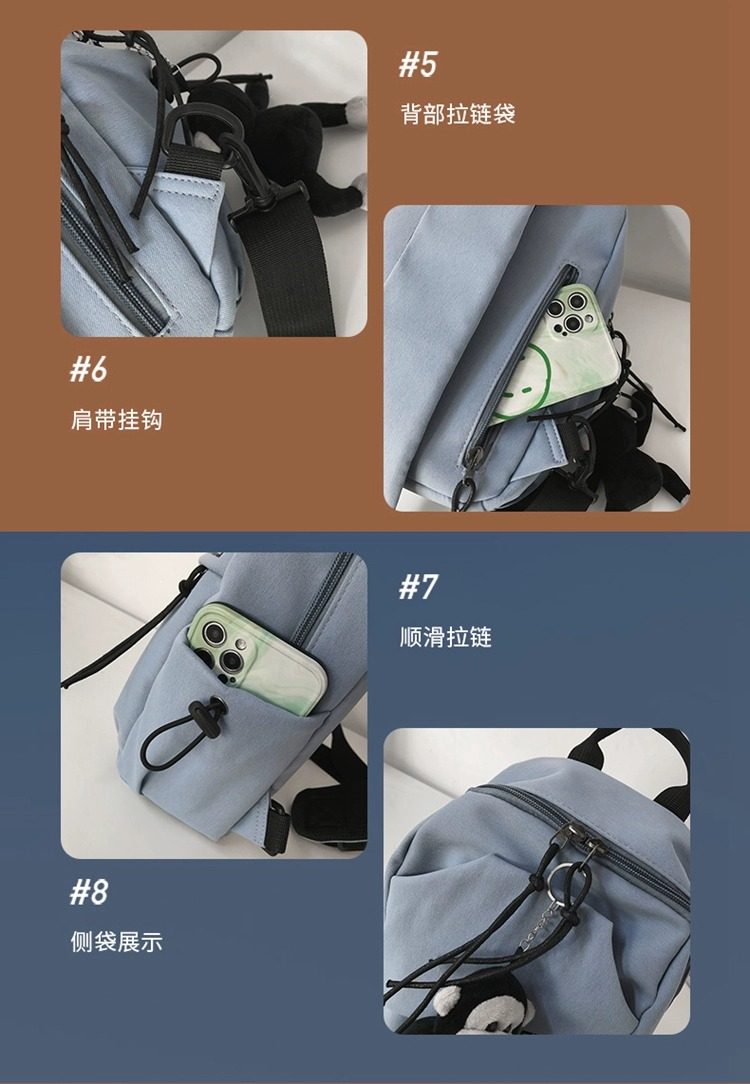 #5

背部拉链袋

#6

肩带挂钩

#7

顺滑拉链

#8

侧袋展示