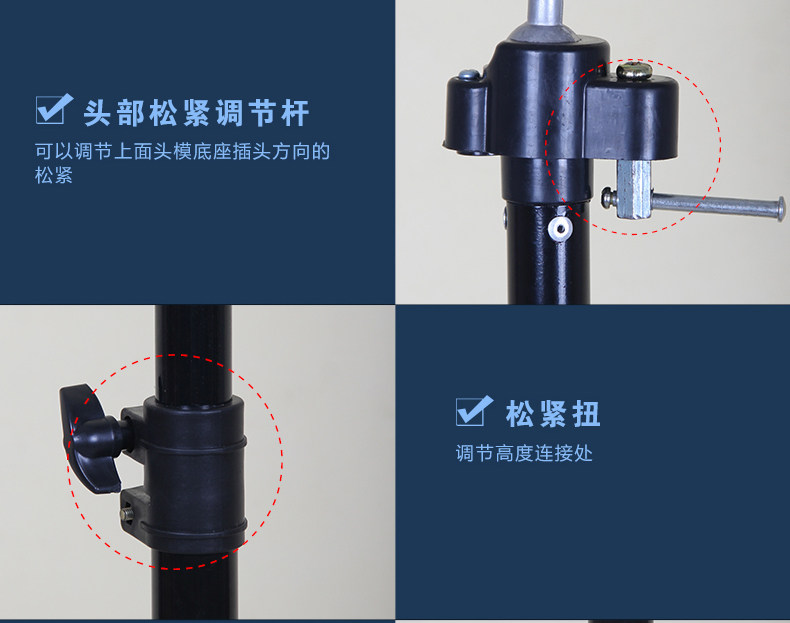 头部松紧调节杆

可以调节上面头模底座插头方向的松紧

松紧扭

调节高度连接处