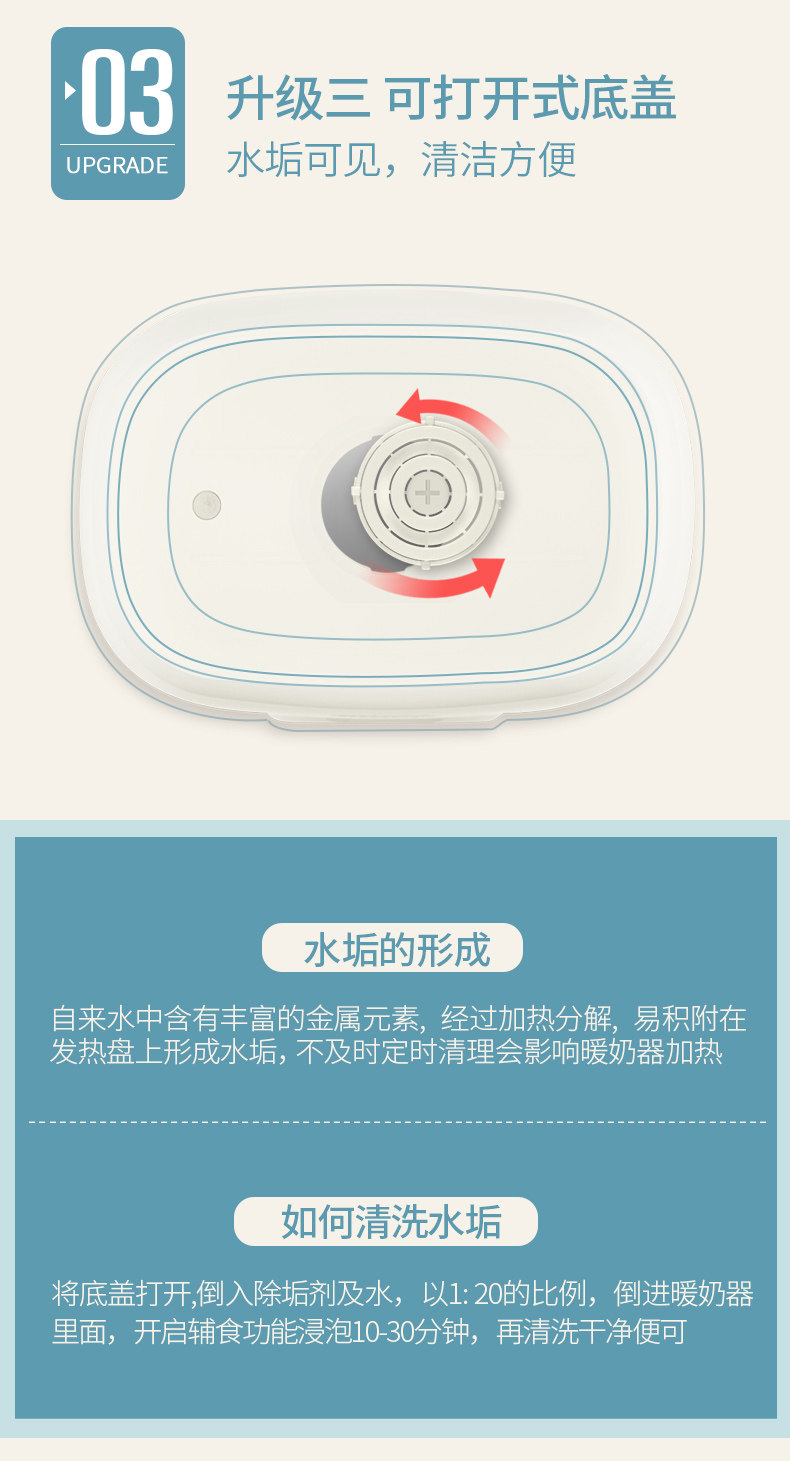 03
UPGRADE

升级三 可打开式底盖
水垢可见，清洁方便

水垢的形成

自来水中含有丰富的金属元素，经过加热分解，易积附在发热盘上形成水垢，不及时定时清理会影响暖奶器加热

如何清洗水垢

将底盖打开,倒入除垢剂及水，以1: 20的比例，倒进暖奶器里面，开启辅食功能浸泡10-30分钟，再清洗干净便可