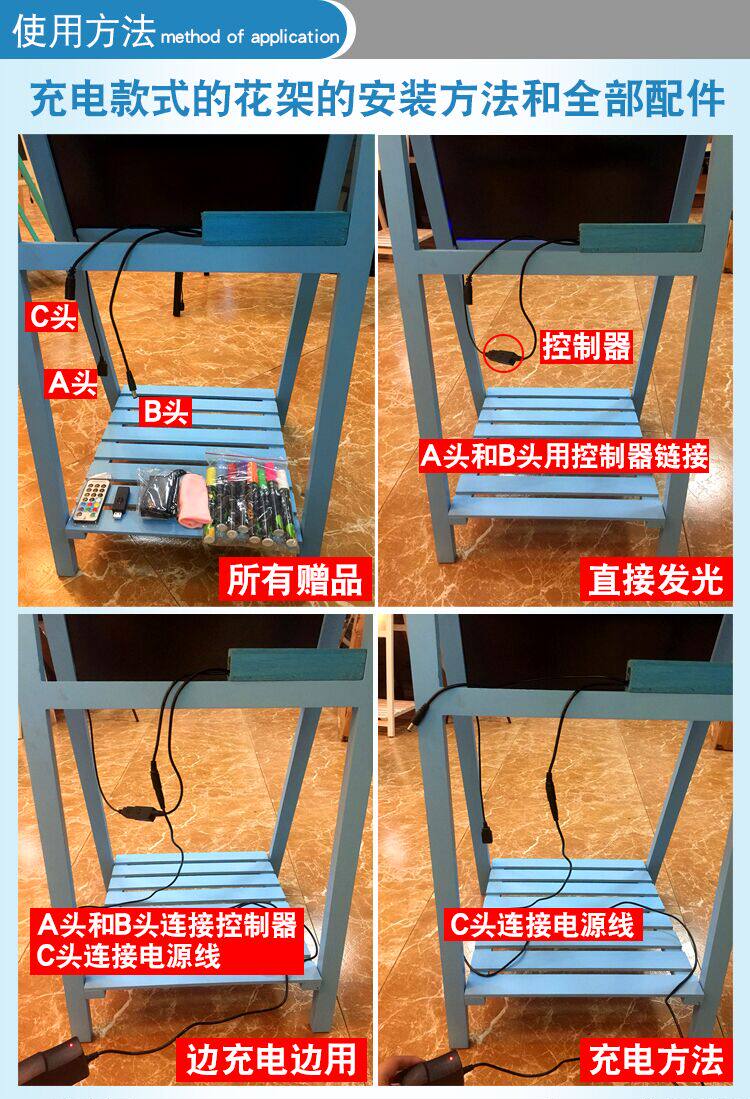 使用方法 method of application

充电款式的花架的安装方法和全部配件

C头

A头

B头

所有赠品

控制器

A头和B头用控制器链接

直接发光

A头和B头连接控制器
C头连接电源线

边充电边用

C头连接电源线

充电方法