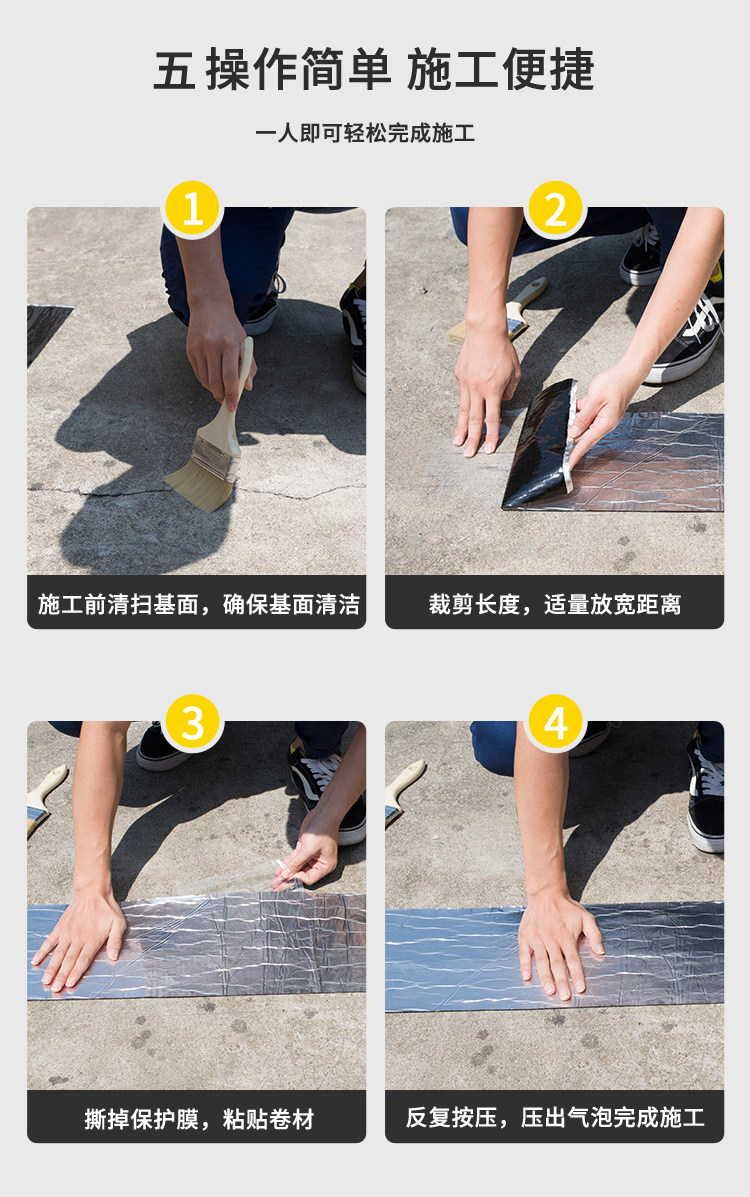 五 操作简单 施工便捷

一人即可轻松完成施工

1

施工前清扫基面，确保基面清洁

2

裁剪长度，适量放宽距离

3

撕掉保护膜，粘贴卷材

4

反复按压，压出气泡完成施工