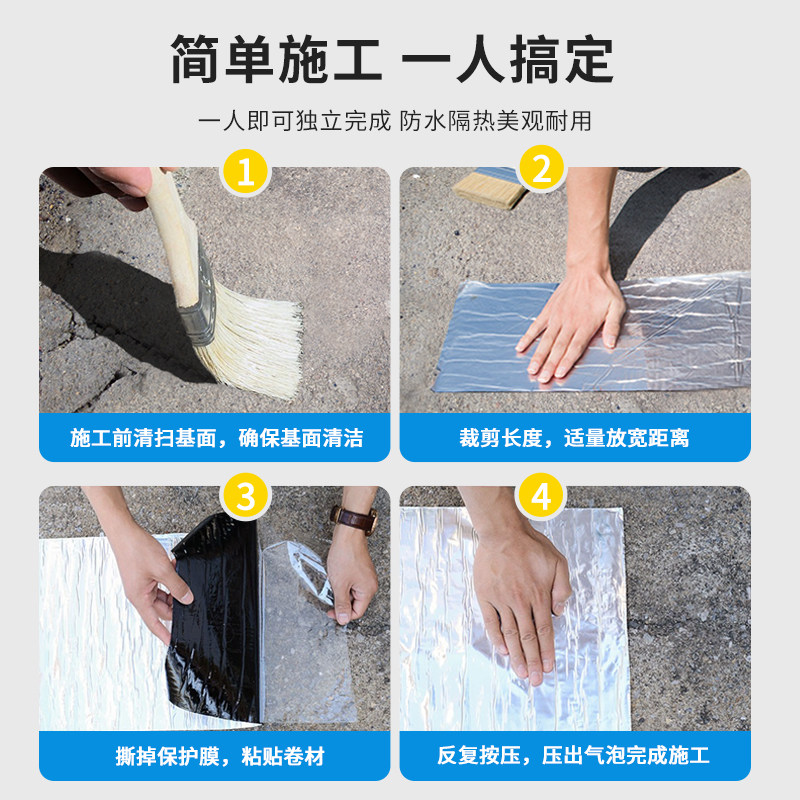 简单施工 一人搞定

一人即可独立完成 防水隔热美观耐用

1

施工前清扫基面，确保基面清洁

2

裁剪长度，适量放宽距离

3

撕掉保护膜，粘贴卷材

4

反复按压，压出气泡完成施工