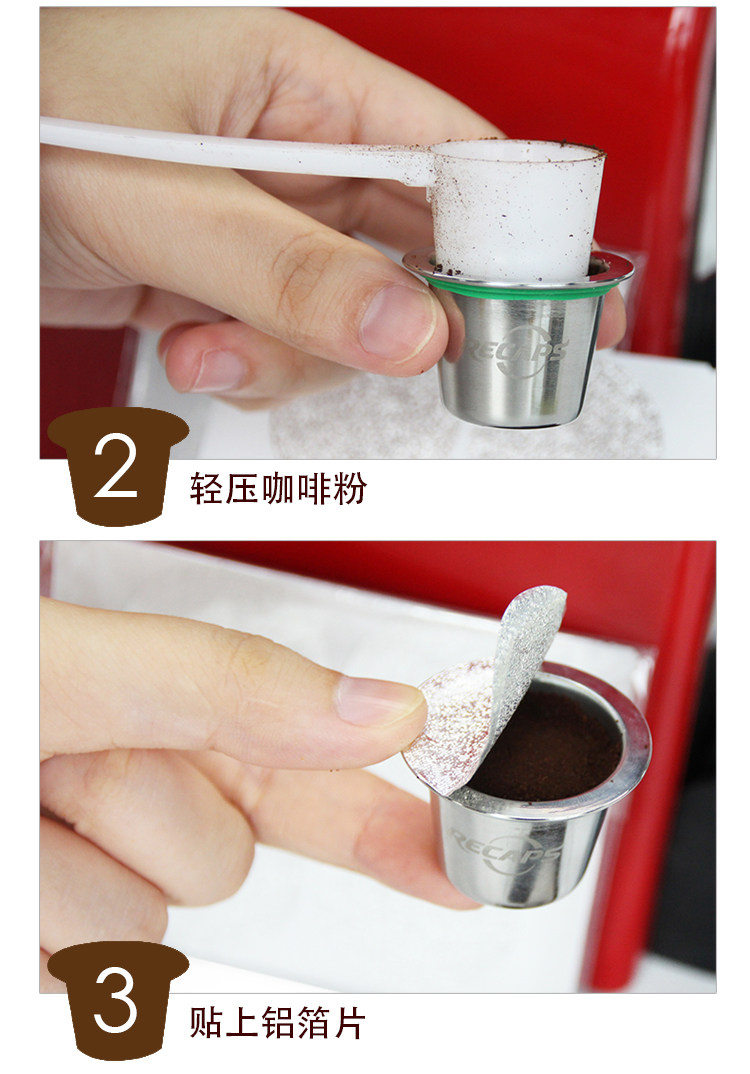 RECAPS

2 轻压咖啡粉

RECAPS

3 贴上铝箔片