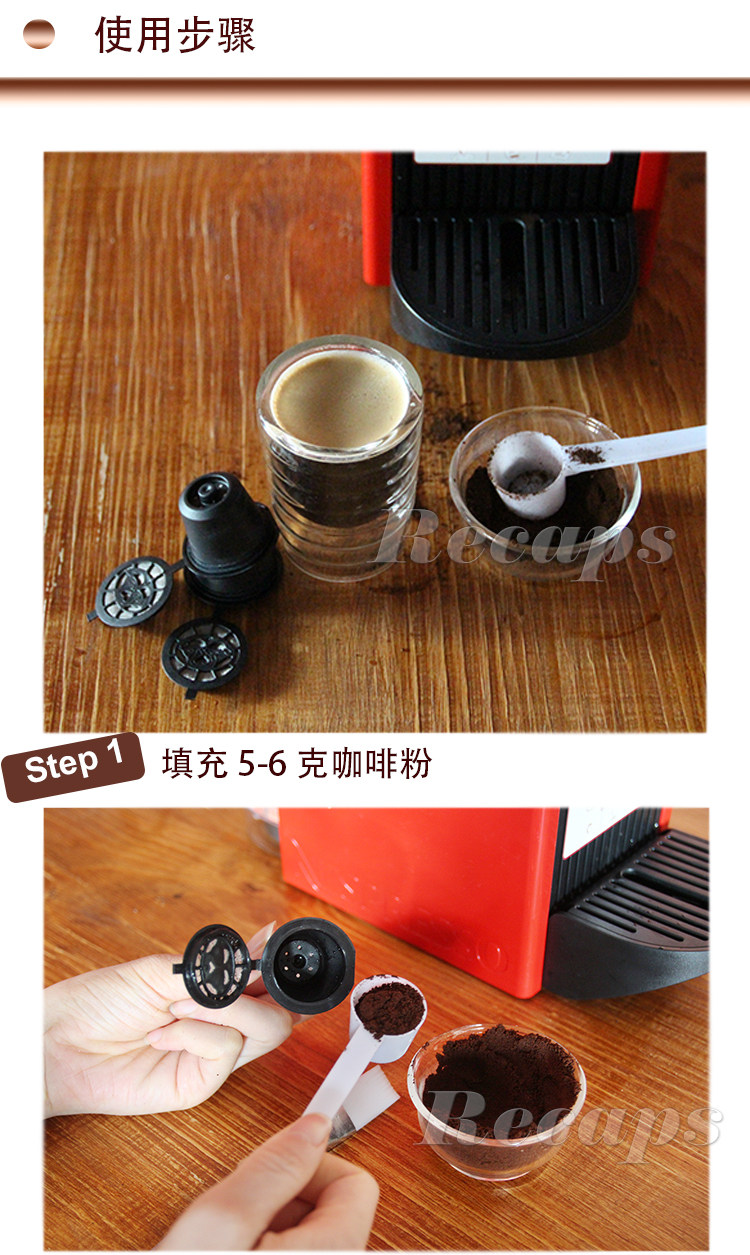 使用步骤

Recaps

Step 1 填充 5-6 克咖啡粉

Recaps