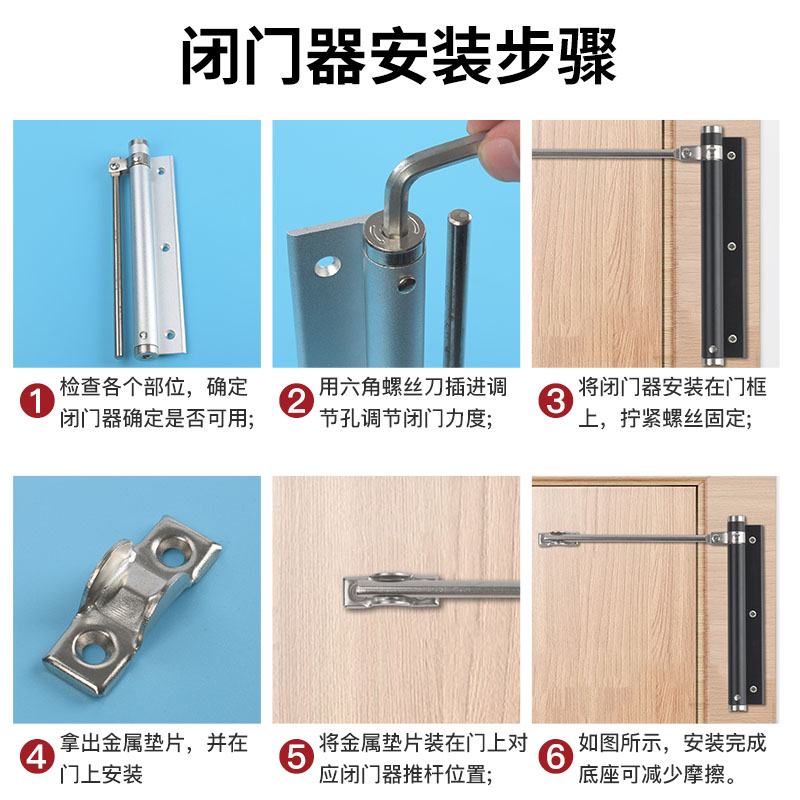 闭门器安装步骤

1 检查各个部位，确定闭门器确定是否可用;

2 用六角螺丝刀插进调节孔调节闭门力度;

3 将闭门器安装在门框上，拧紧螺丝固定;

4 拿出金属垫片，并在门上安装

5 将金属垫片装在门上对应闭门器推杆位置;

6 如图所示，安装完成底座可减少摩擦。