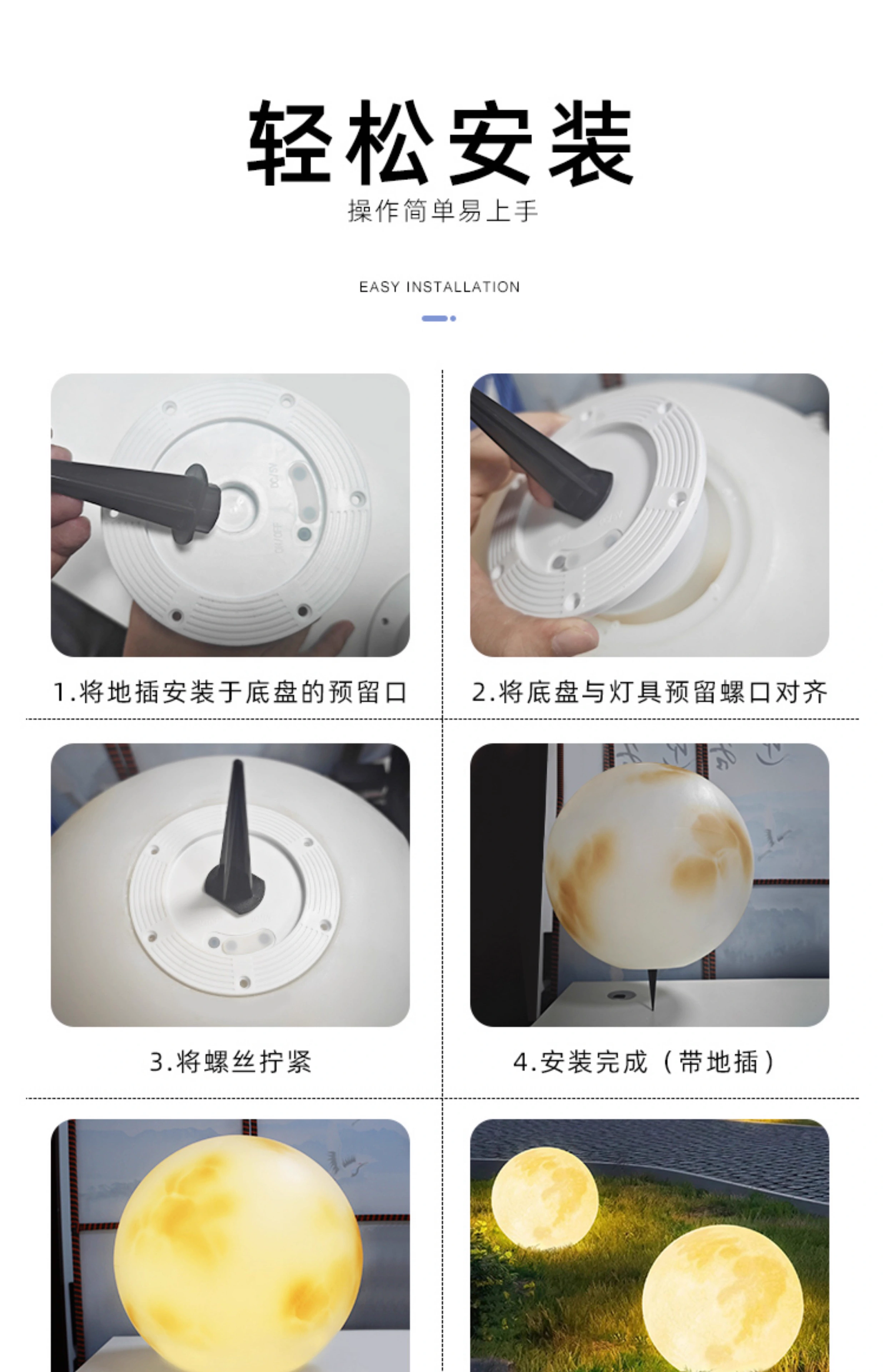 轻松安装

操作简单易上手

EASY INSTALLATION

1.将地插安装于底盘的预留口

2.将底盘与灯具预留螺口对齐

3.将螺丝拧紧

4.安装完成（带地插）