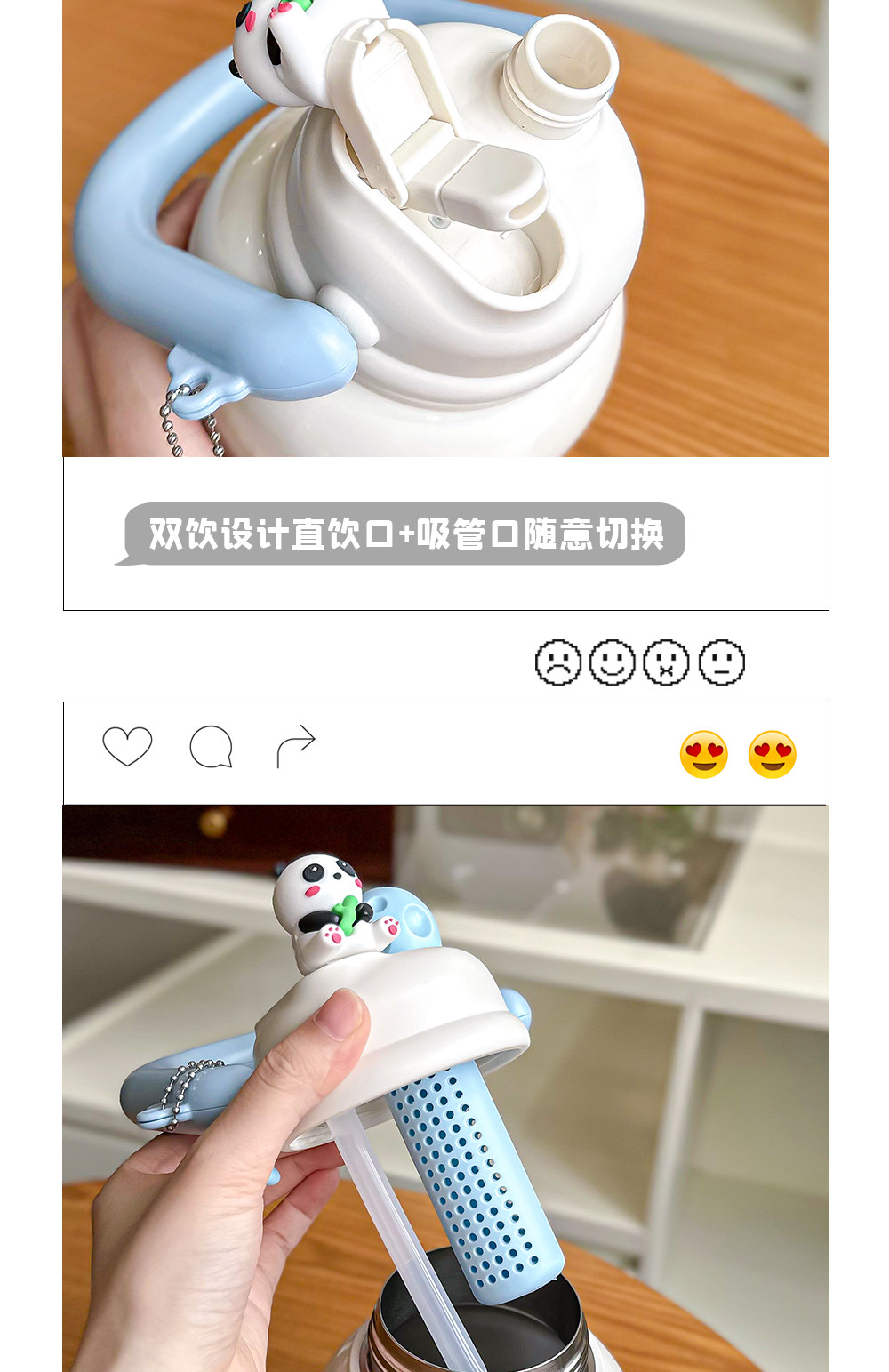 双饮设计直饮口+吸管口随意切换