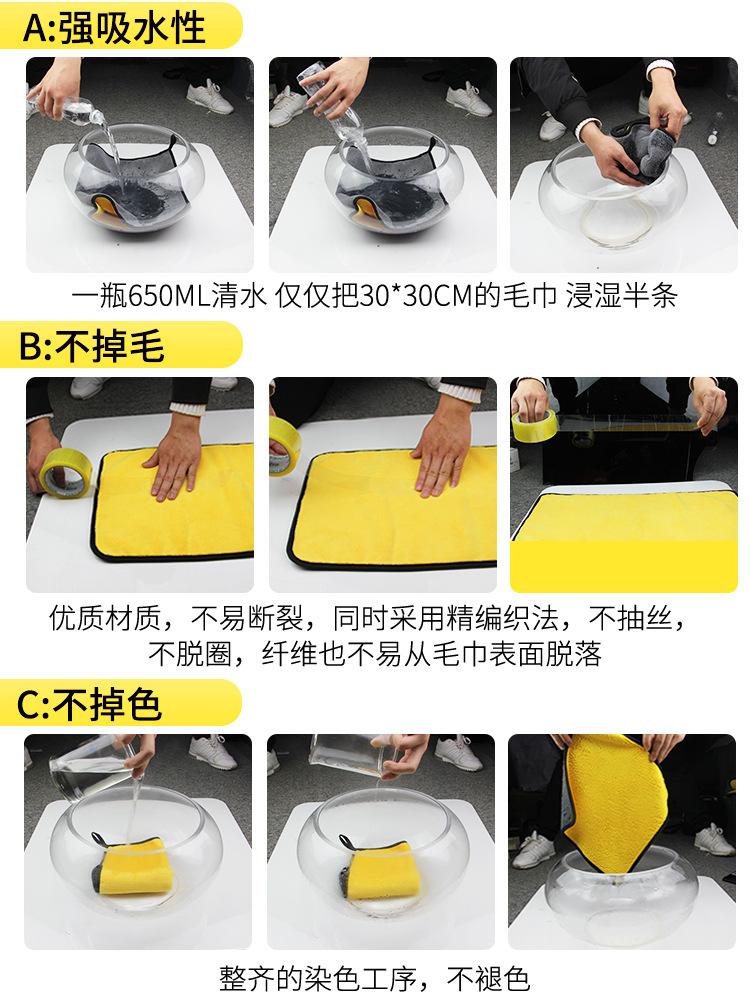 A:强吸水性

一瓶650ML清水 仅仅把30*30CM的毛巾 浸湿半条

B:不掉毛

优质材质，不易断裂，同时采用精编织法，不抽丝，不脱圈，纤维也不易从毛巾表面脱落

C:不掉色

整齐的染色工序，不褪色