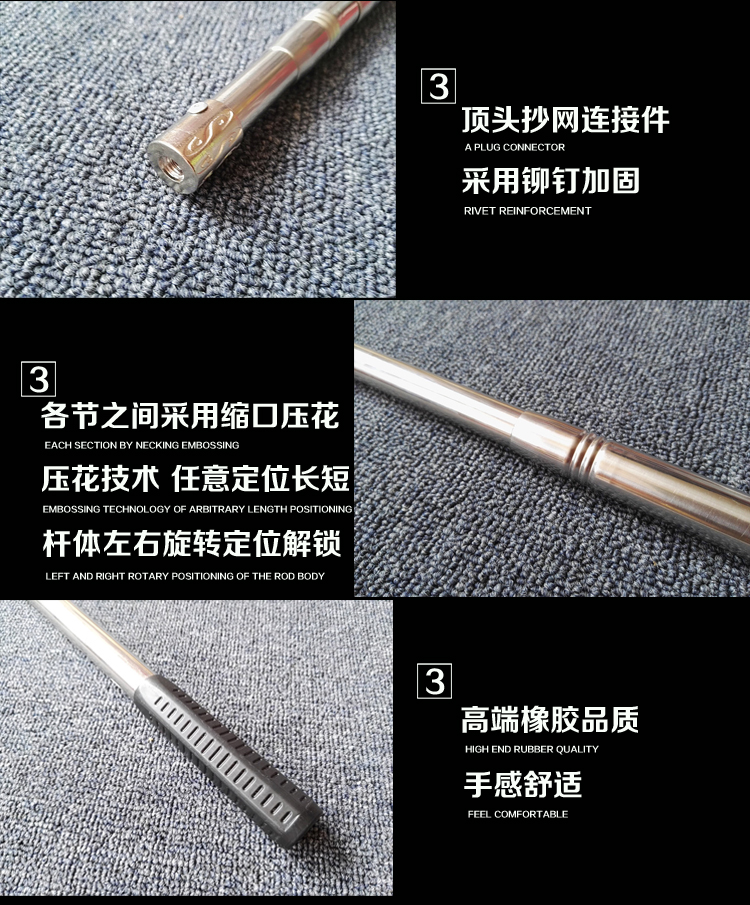 3

顶头抄网连接件

A PLUG CONNECTOR

采用铆钉加固

RIVET REINFORCEMENT

3

各节之间采用缩口压花

EACH SECTION BY NECKING EMBOSSING

压花技术 任意定位长短

EMBOSSING TECHNOLOGY OF ARBITRARY LENGTH POSITIONING

杆体左右旋转定位解锁

LEFT AND RIGHT ROTARY POSITIONING OF THE ROD BODY

3

高端橡胶品质

HIGH END RUBBER QUALITY

手感舒适

FEEL COMFORTABLE