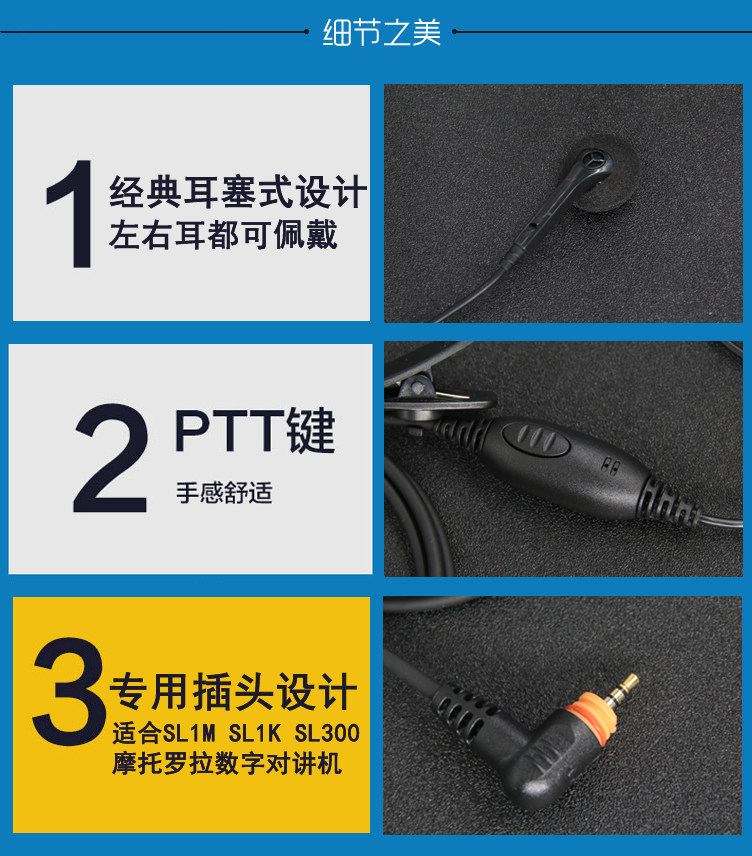 细节之美

1 经典耳塞式设计
左右耳都可佩戴

2 PTT键
手感舒适

3 专用插头设计
适合SL1M SL1K SL300
摩托罗拉数字对讲机