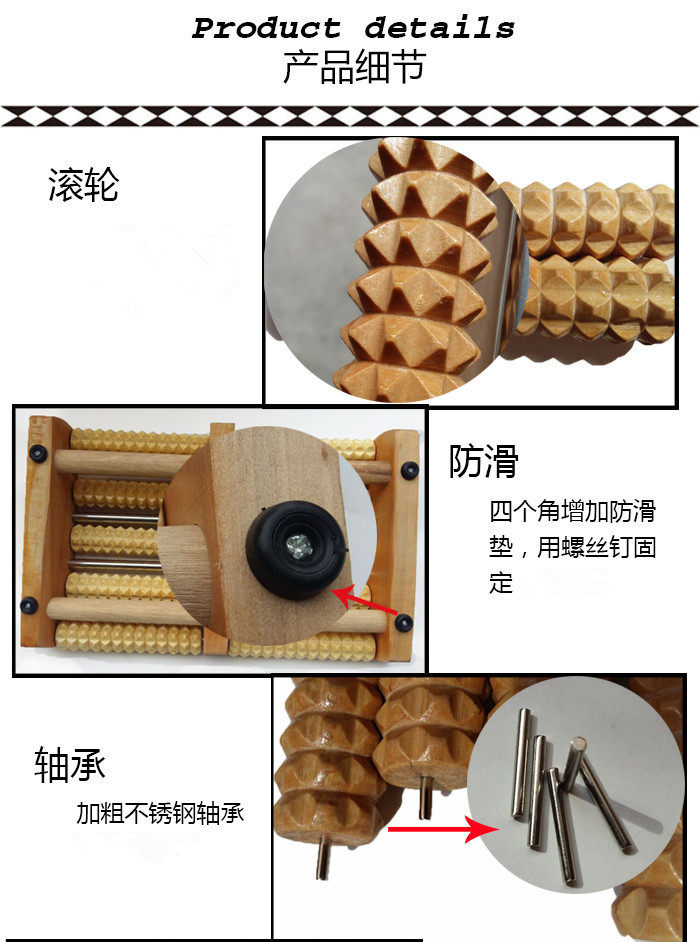 Product details
产品细节

滚轮

防滑

四个角增加防滑垫，用螺丝钉固定

轴承

加粗不锈钢轴承