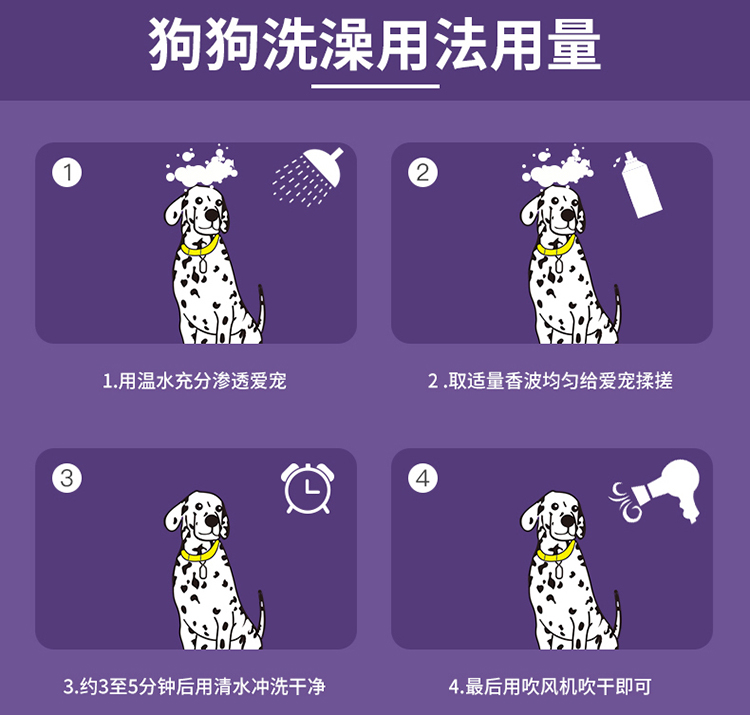 狗狗洗澡用法用量

1

1.用温水充分渗透爱宠

2

2 .取适量香波均匀给爱宠揉搓

3

3.约3至5分钟后用清水冲洗干净

4

4.最后用吹风机吹干即可