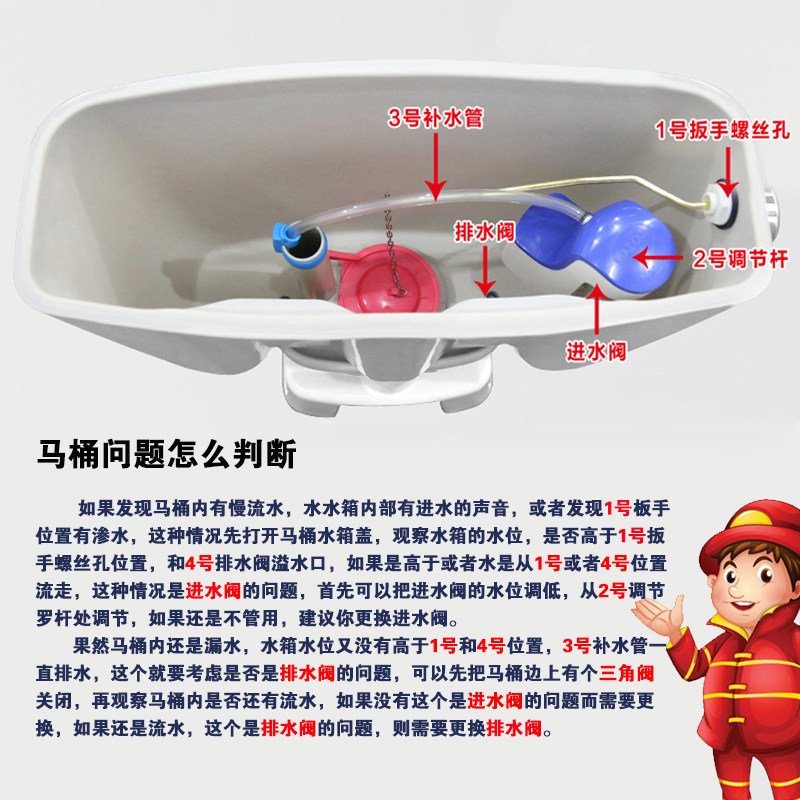 3号补水管

1号扳手螺丝孔

排水阀

2号调节杆

进水阀

马桶问题怎么判断

如果发现马桶内有慢流水，水水箱内部有进水的声音，或者发现1号板手位置有渗水，这种情况先打开马桶水箱盖，观察水箱的水位，是否高于1号扳手螺丝孔位置，和4号排水阀溢水口，如果是高于或者水是从1号或者4号位置流走，这种情况是进水阀的问题，首先可以把进水阀的水位调低，从2号调节罗杆处调节，如果还是不管用，建议你更换进水阀。

果然马桶内还是漏水，水箱水位又没有高于1号和4号位置，3号补水管一直排水，这个就要考虑是否是排水阀的问题，可以先把马桶边上有个三角阀关闭，再观察马桶内是否还有流水，如果没有这个是进水阀的问题而需要更换，如果还是流水，这个是排水阀的问题，则需要更换排水阀。