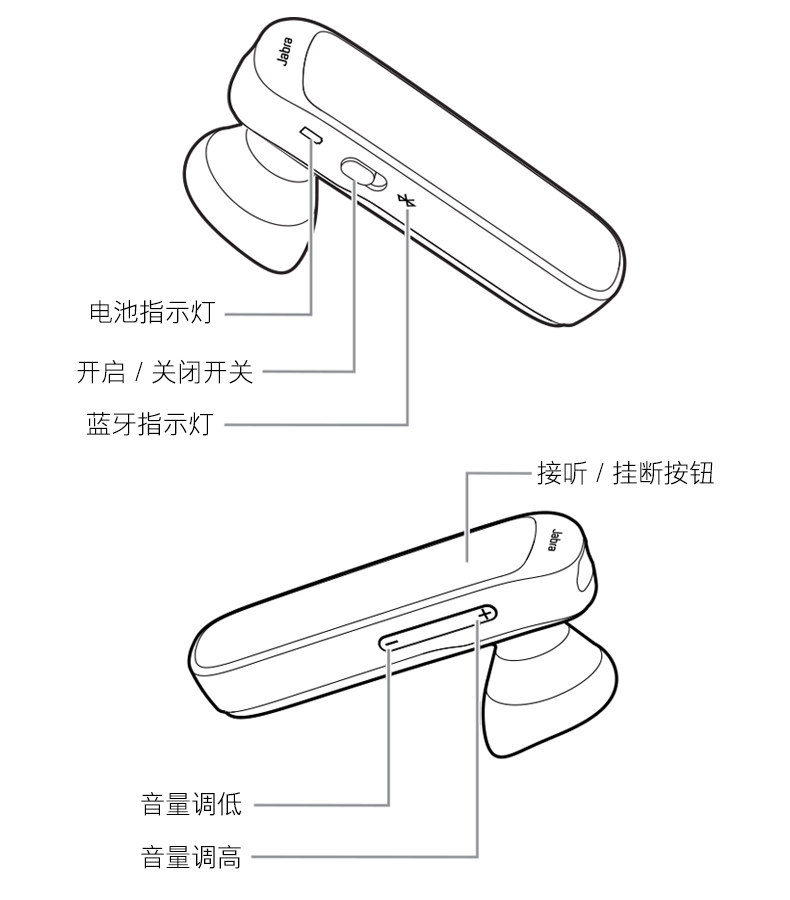 Jabra

电池指示灯

开启 / 关闭开关

蓝牙指示灯

接听 / 挂断按钮

Jabra

音量调低

音量调高