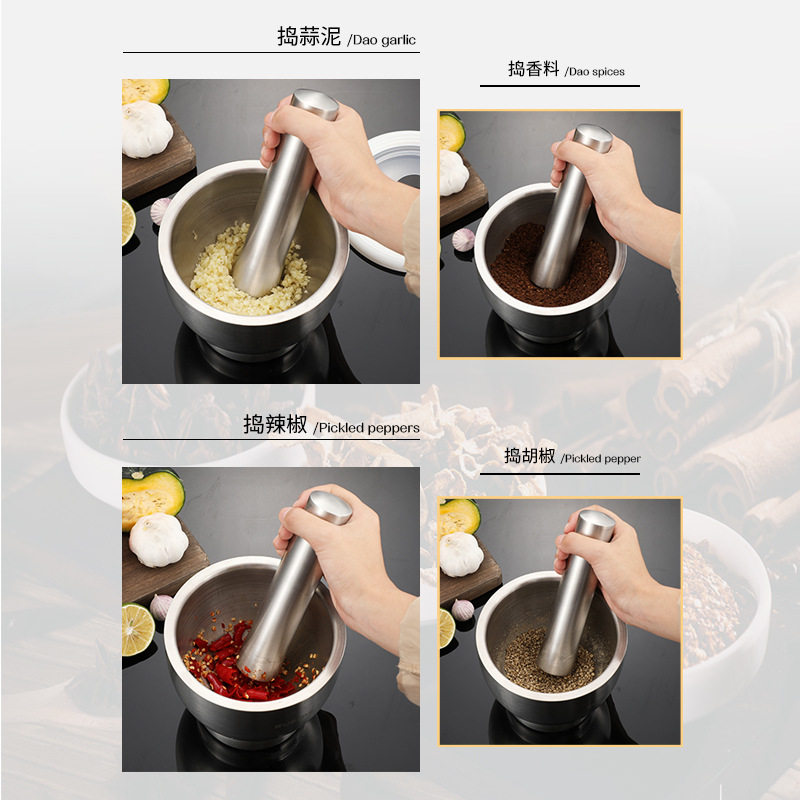 捣蒜泥 /Dao garlic

捣香料 /Dao spices

捣辣椒 /Pickled peppers

捣胡椒 /Pickled pepper