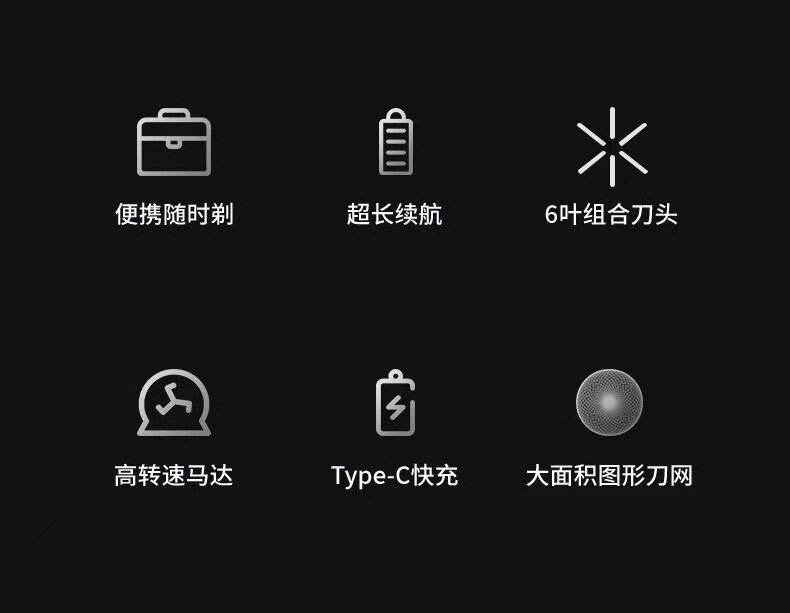 便携随时剃

超长续航

6叶组合刀头

高转速马达

Type-C快充

大面积图形刀网