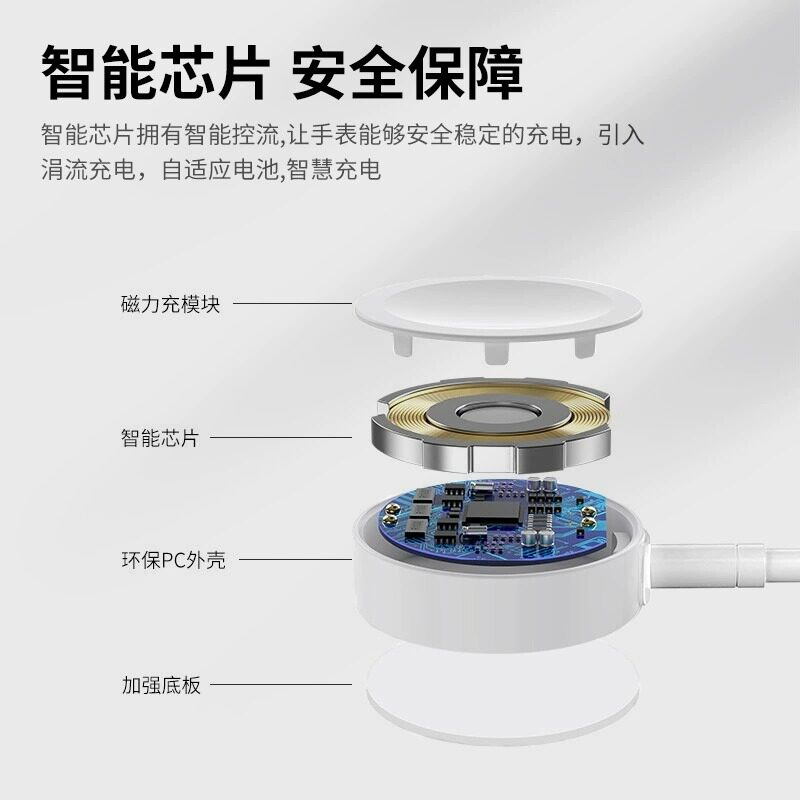 智能芯片 安全保障

智能芯片拥有智能控流,让手表能够安全稳定的充电，引入涓流充电，自适应电池,智慧充电

磁力充模块

智能芯片

环保PC外壳

加强底板