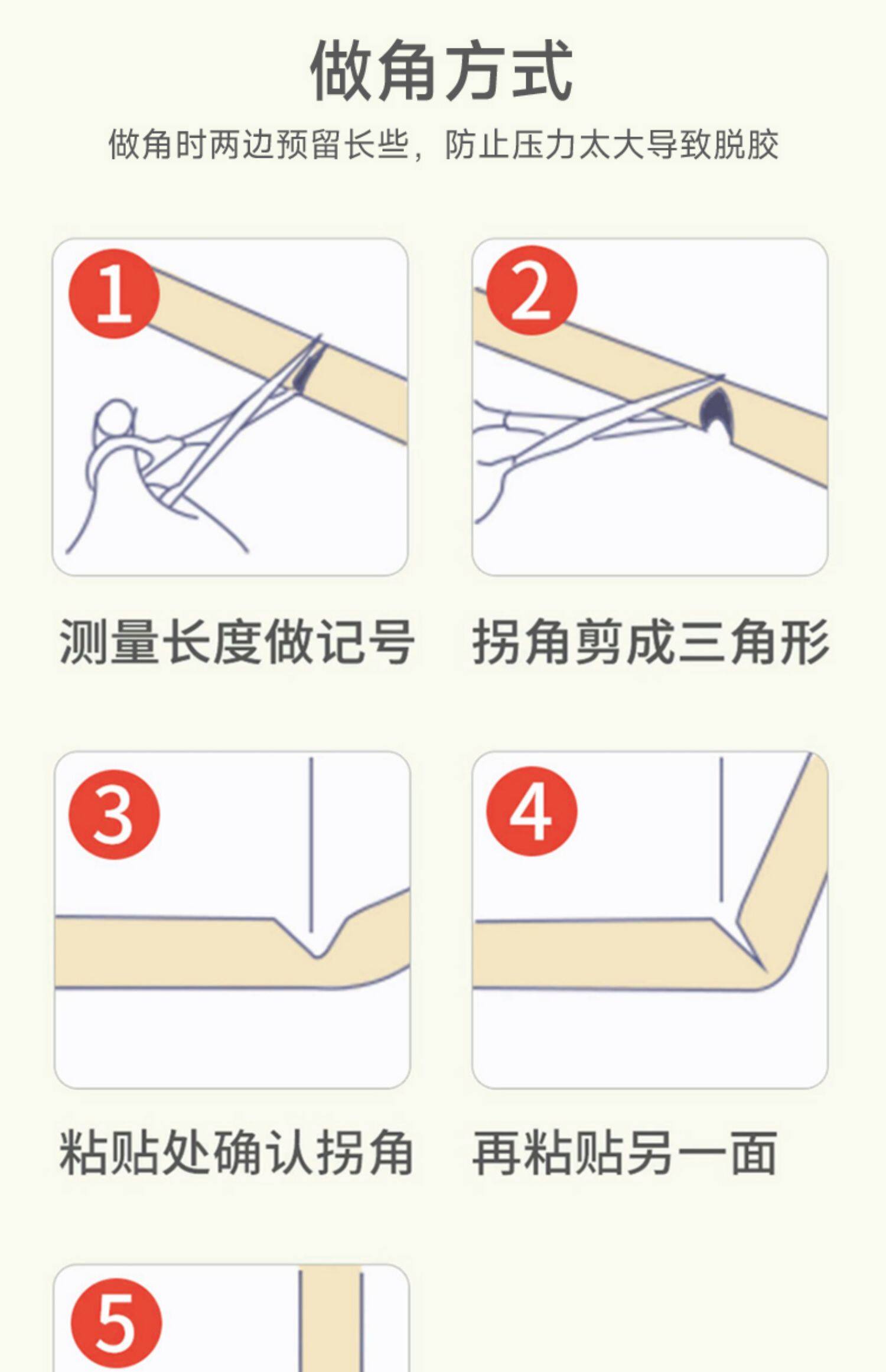 做角方式

做角时两边预留长些，防止压力太大导致脱胶

1

测量长度做记号

2

拐角剪成三角形

3

粘贴处确认拐角

4

再粘贴另一面

5