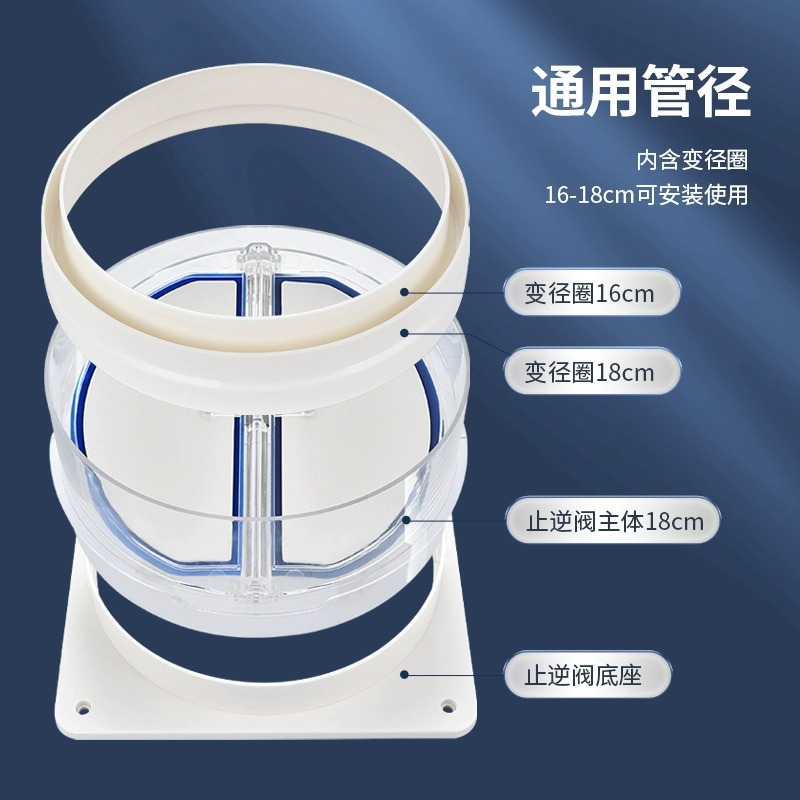 通用管径

内含变径圈
16-18cm可安装使用

变径圈16cm

变径圈18cm

止逆阀主体18cm

止逆阀底座