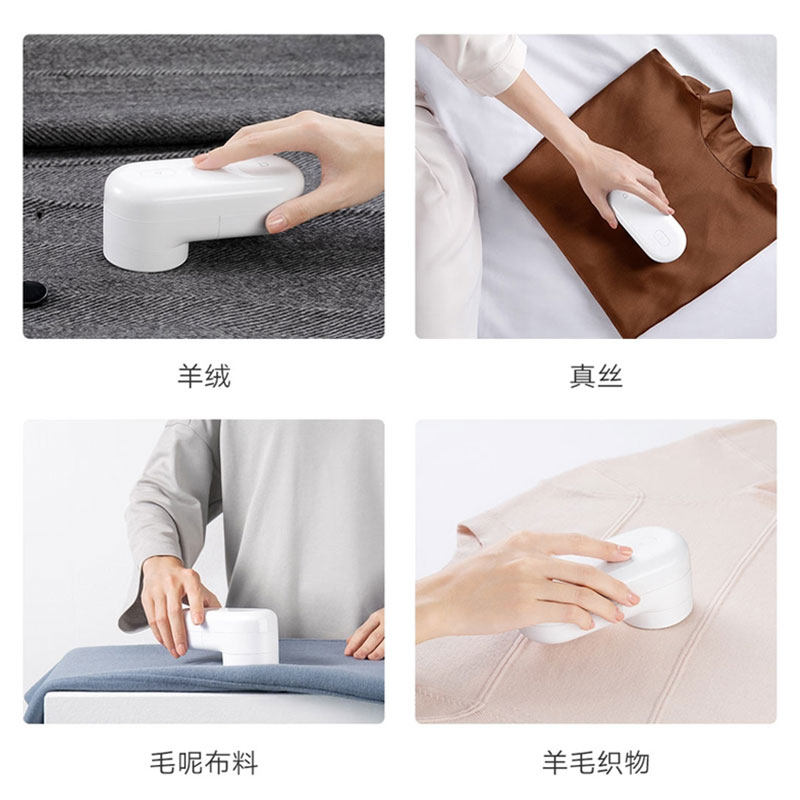 羊绒

真丝

毛呢布料

羊毛织物