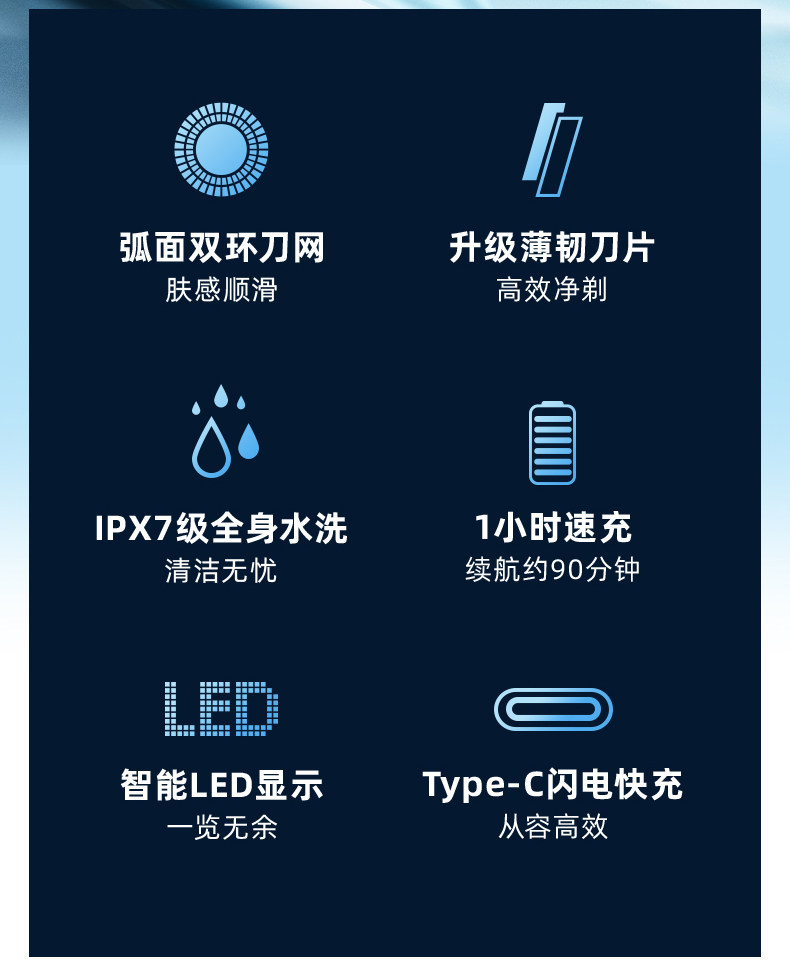 弧面双环刀网
肤感顺滑

升级薄韧刀片
高效净剃

IPX7级全身水洗
清洁无忧

1小时速充
续航约90分钟

LED

智能LED显示
一览无余

Type-C闪电快充
从容高效