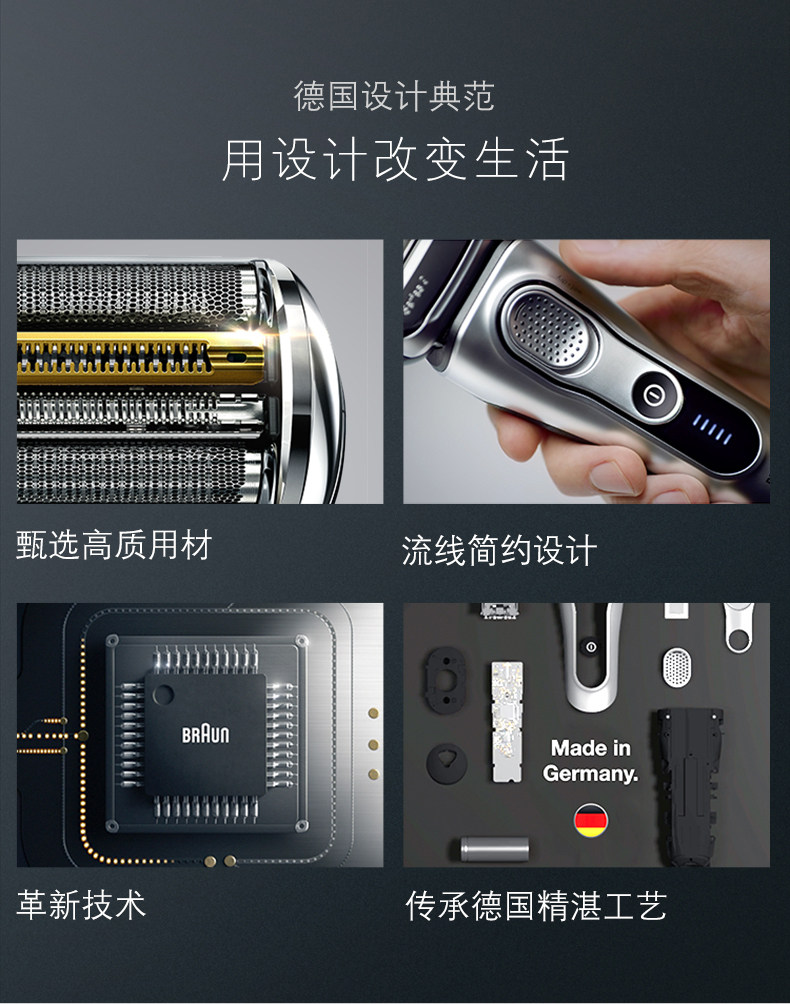 德国设计典范

用设计改变生活

甄选高质用材

流线简约设计

BRAUN

革新技术

Made in Germany.

传承德国精湛工艺