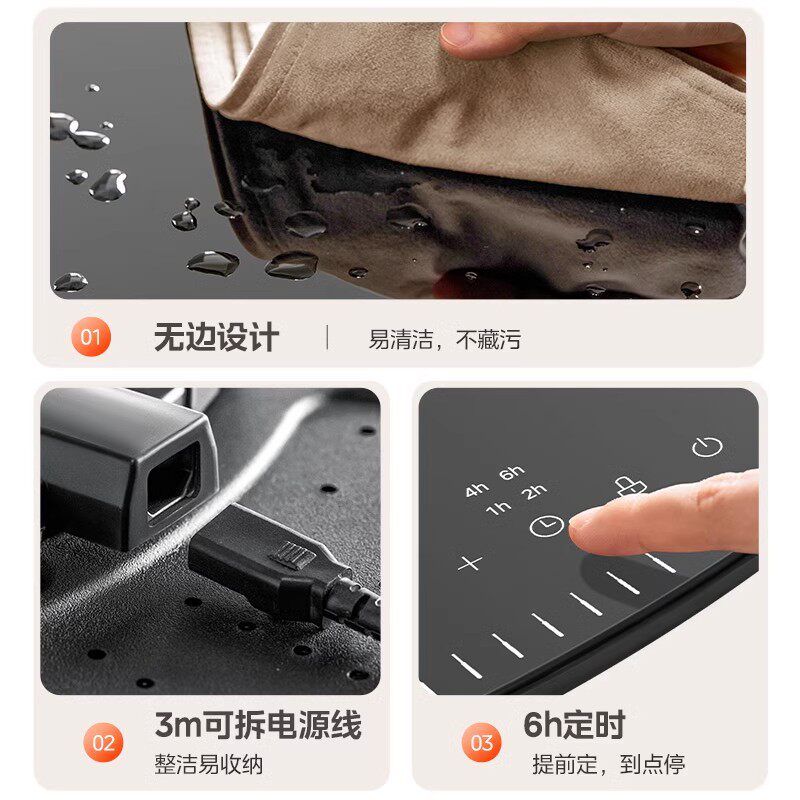 01 无边设计 | 易清洁，不藏污

4h 6h
1h 2h

+

02 3m可拆电源线
整洁易收纳

03 6h定时
提前定，到点停