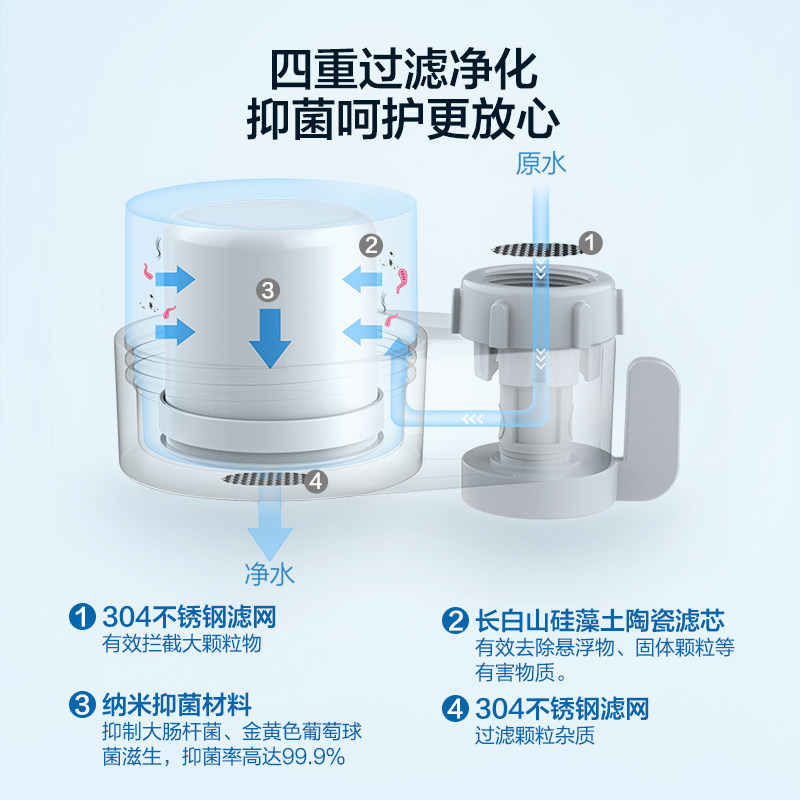 四重过滤净化
抑菌呵护更放心

原水

1

2

3

4

净水

1 304不锈钢滤网
有效拦截大颗粒物

2 长白山硅藻土陶瓷滤芯
有效去除悬浮物、固体颗粒等有害物质。

3 纳米抑菌材料
抑制大肠杆菌、金黄色葡萄球菌滋生，抑菌率高达99.9%

4 304不锈钢滤网
过滤颗粒杂质