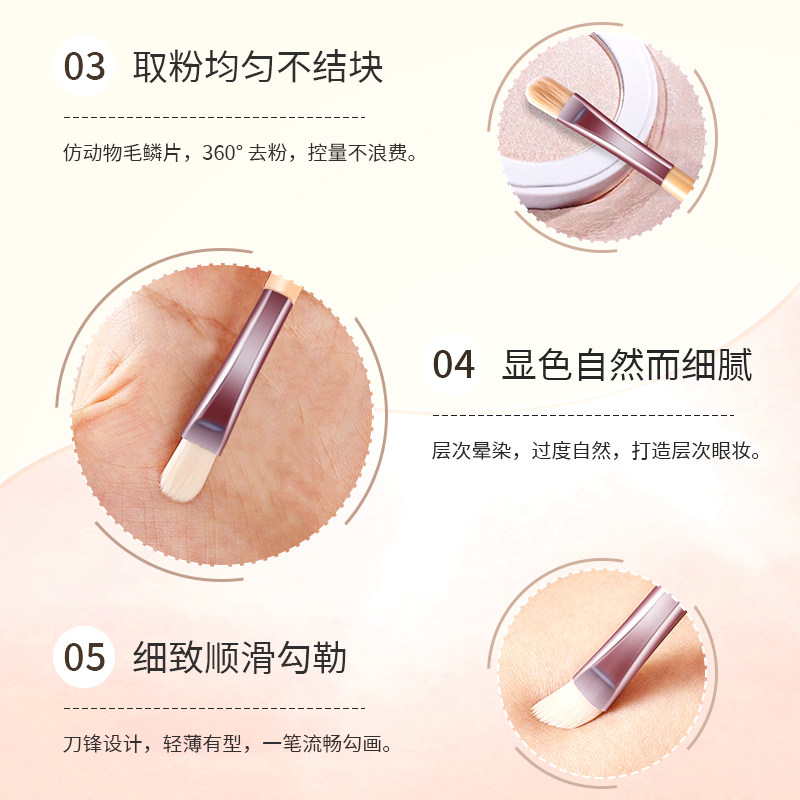 03 取粉均匀不结块

仿动物毛鳞片，360° 去粉，控量不浪费。

04 显色自然而细腻

层次晕染，过度自然，打造层次眼妆。

05 细致顺滑勾勒

刀锋设计，轻薄有型，一笔流畅勾画。