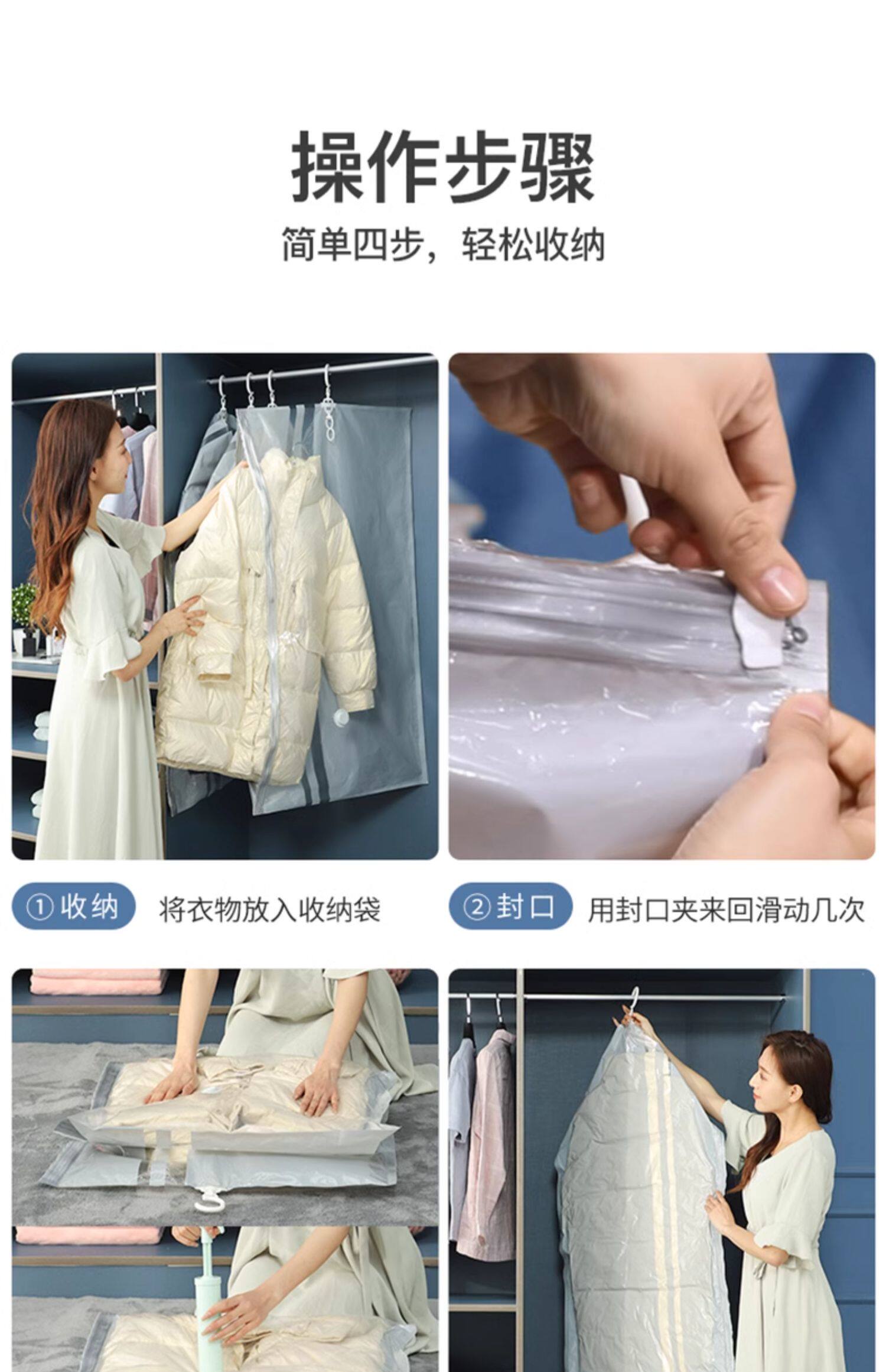 操作步骤

简单四步，轻松收纳

①收纳 将衣物放入收纳袋

②封口 用封口夹来回滑动几次